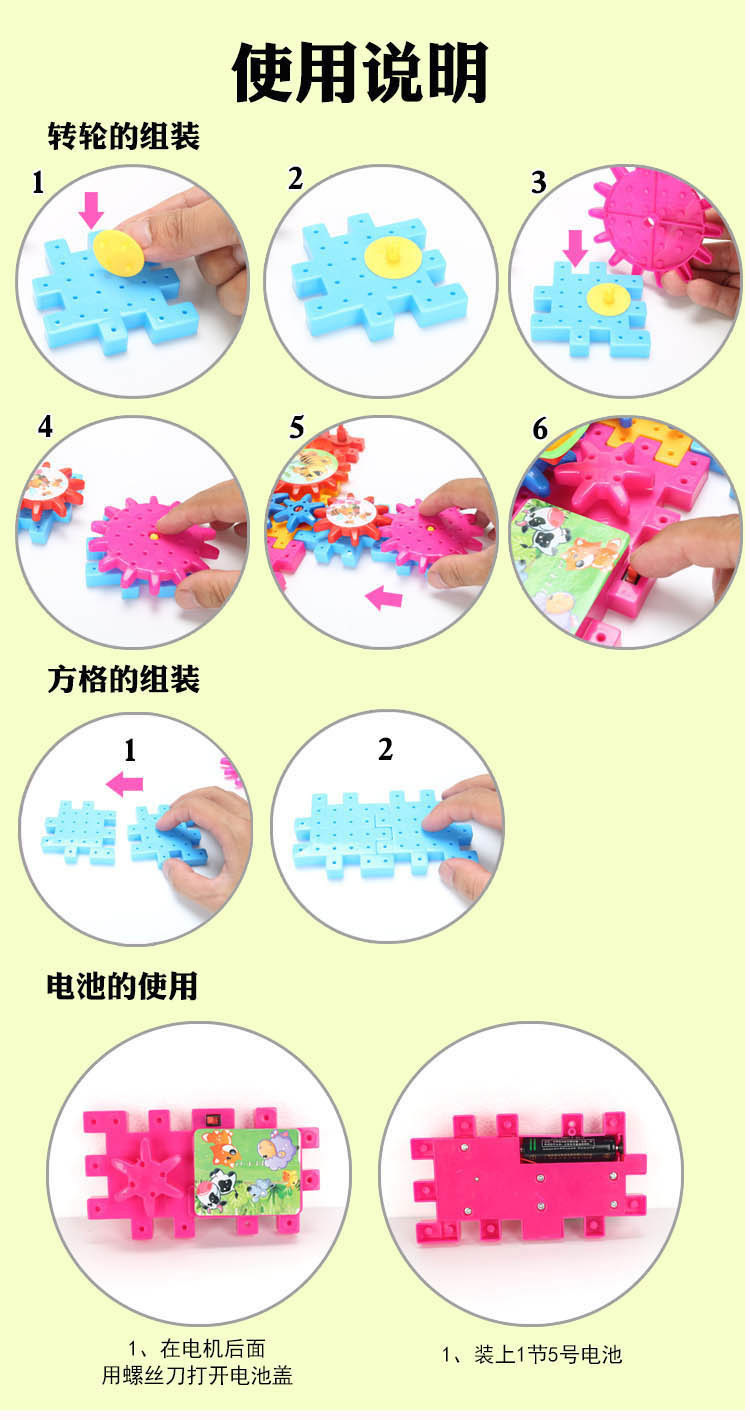 使用说明

转轮的组装

1

2

3

4

5

6

方格的组装

1

2

电池的使用

1、在电机后面
用螺丝刀打开电池盖

1、装上1节5号电池