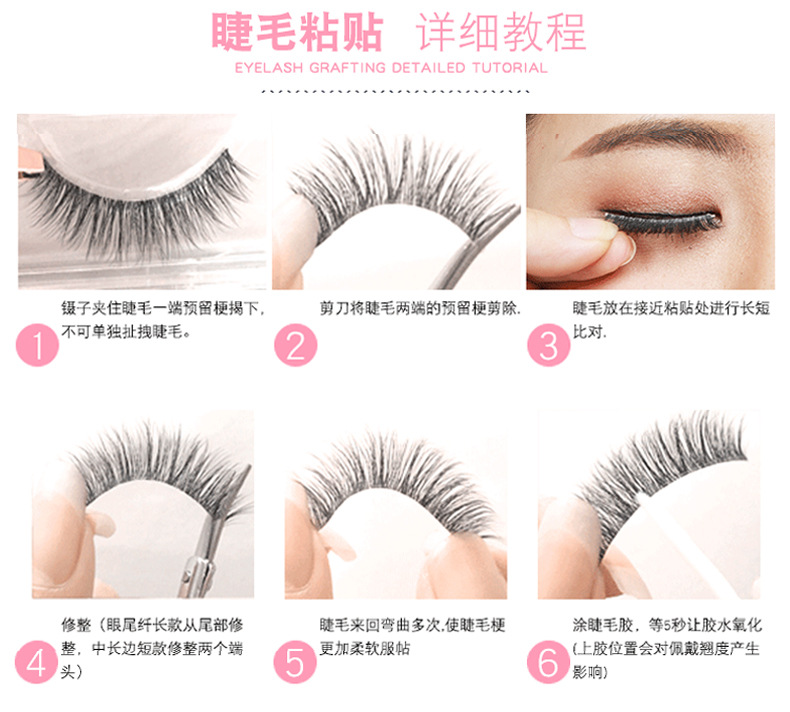 睫毛粘贴 详细教程
EYELASH GRAFTING DETAILED TUTORIAL

1
镊子夹住睫毛一端预留梗揭下，不可单独扯拽睫毛。

2
剪刀将睫毛两端的预留梗剪除.

3
睫毛放在接近粘贴处进行长短比对.

4
修整（眼尾纤长款从尾部修整，中长边短款修整两个端头）

5
睫毛来回弯曲多次,使睫毛梗更加柔软服帖

6
涂睫毛胶，等5秒让胶水氧化(上胶位置会对佩戴翘度产生影响)