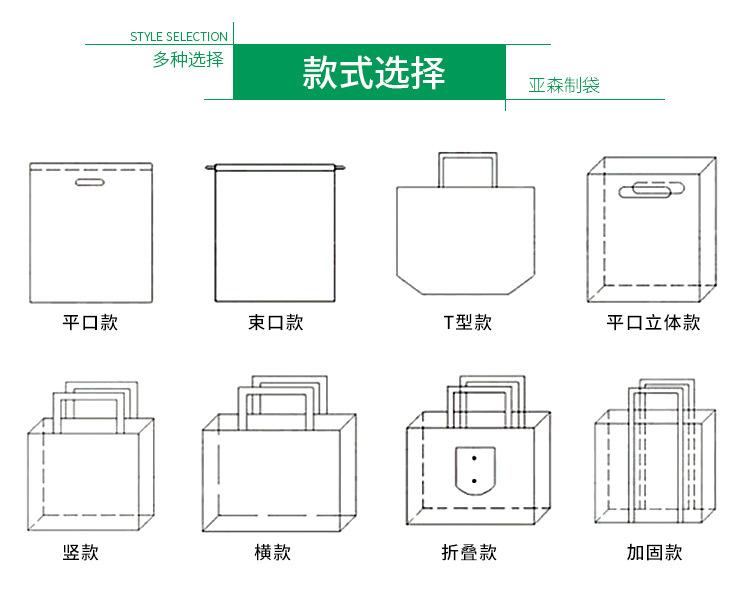 STYLE SELECTION
多种选择
款式选择
亚森制袋

平口款
束口款
T型款
平口立体款

竖款
横款
折叠款
加固款