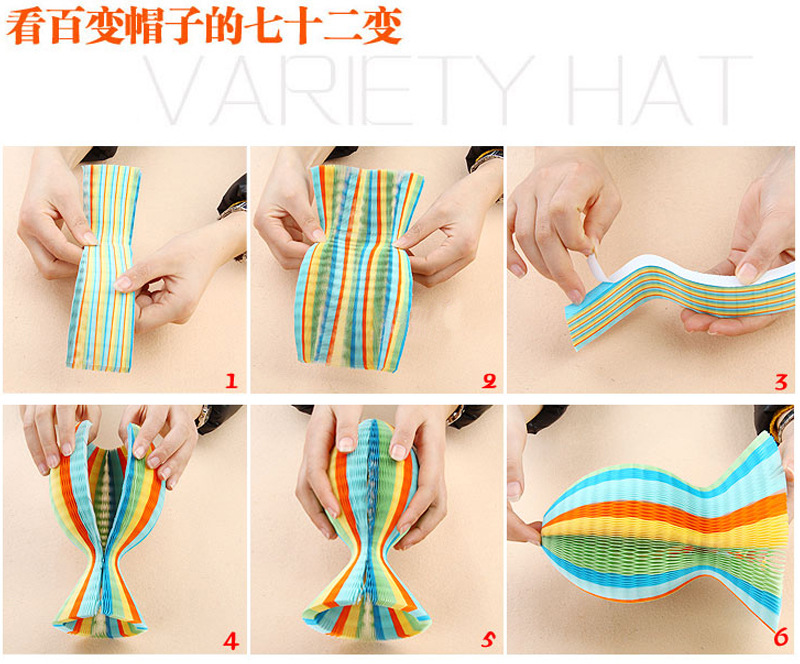 看百变帽子的七十二变

VARIETY HAT

1

2

3

4

5

6