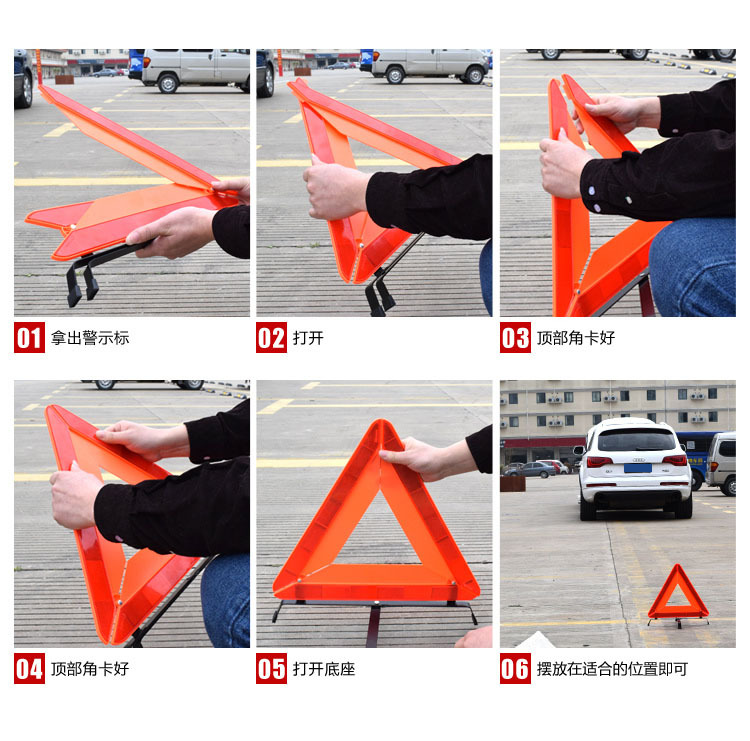 01 拿出警示标

02 打开

03 顶部角卡好

04 顶部角卡好

05 打开底座

06 摆放在适合的位置即可