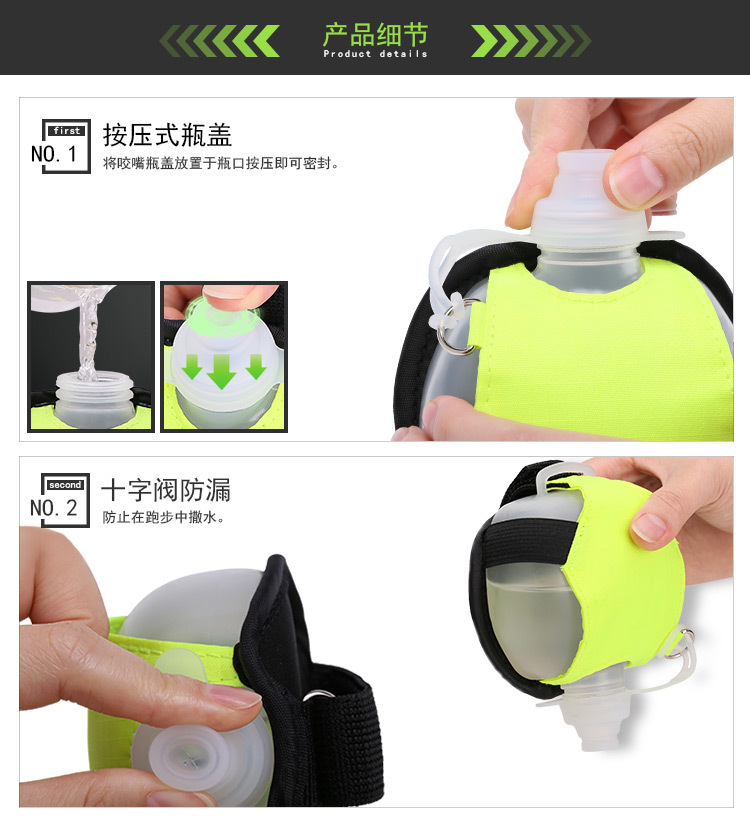 产品细节
Product details

first
NO. 1
按压式瓶盖
将咬嘴瓶盖放置于瓶口按压即可密封。

second
NO. 2
十字阀防漏
防止在跑步中撒水。