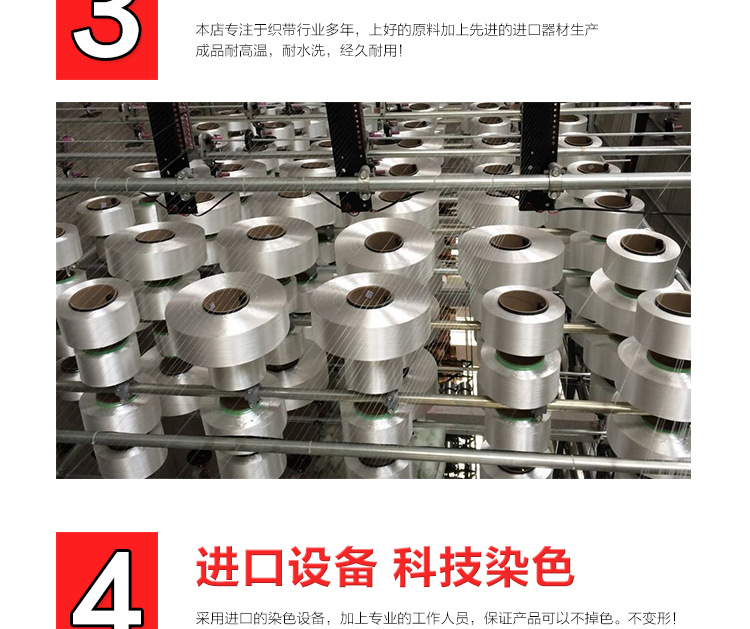 3

本店专注于织带行业多年，上好的原料加上先进的进口器材生产成品耐高温，耐水洗，经久耐用！

4

进口设备 科技染色

采用进口的染色设备，加上专业的工作人员，保证产品可以不掉色。不变形！