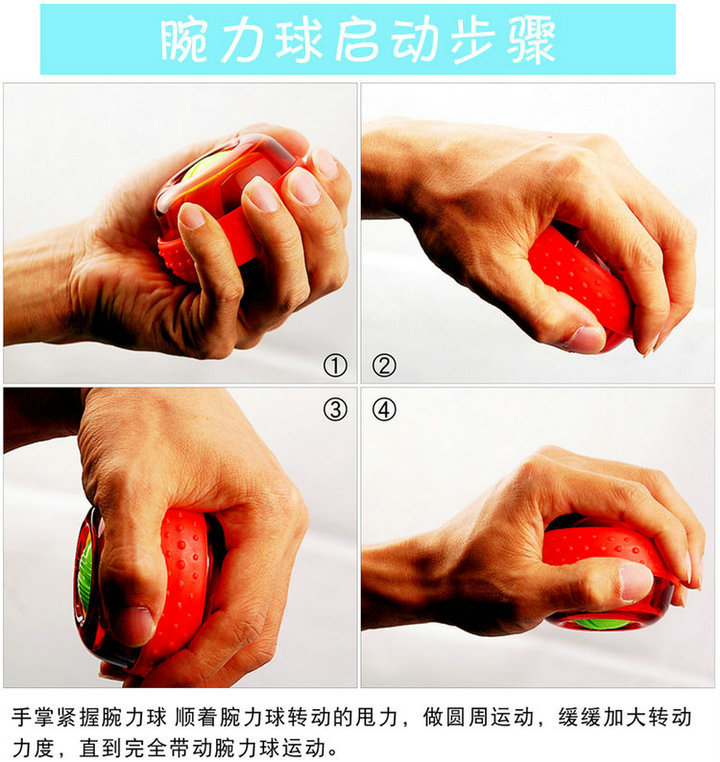 腕力球启动步骤

①

②

③

④

手掌紧握腕力球 顺着腕力球转动的甩力，做圆周运动，缓缓加大转动力度，直到完全带动腕力球运动。