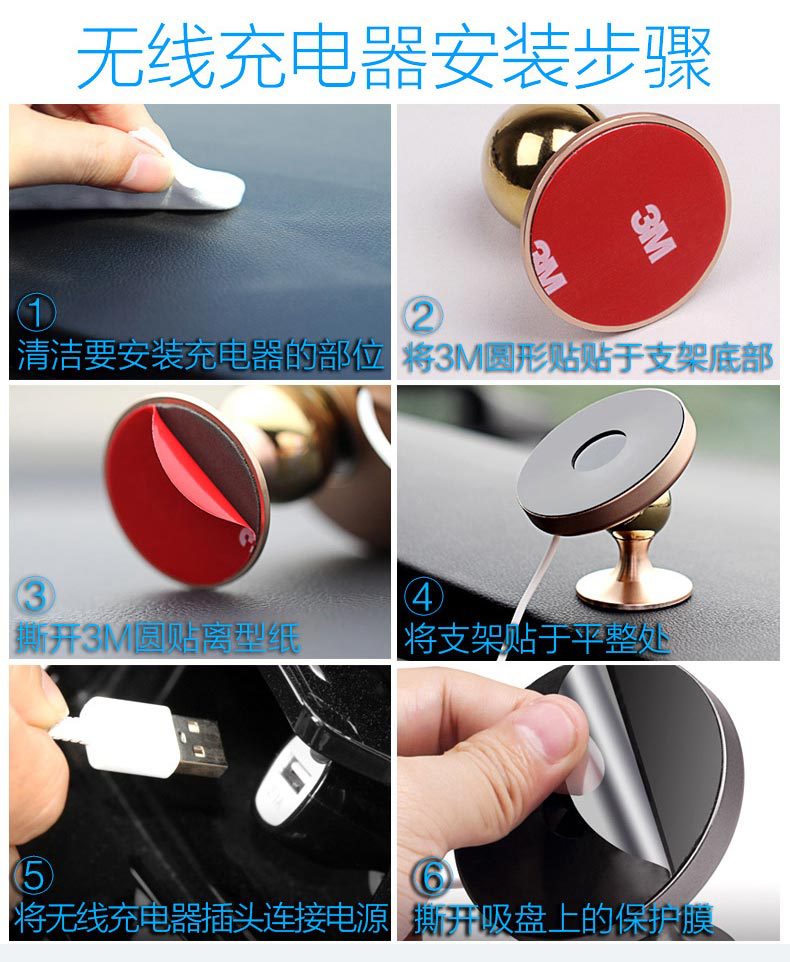 无线充电器安装步骤

①
清洁要安装充电器的部位

3M
3M
②
将3M圆形贴贴于支架底部

③
撕开3M圆贴离型纸

④
将支架贴于平整处

⑤
将无线充电器插头连接电源

⑥
撕开吸盘上的保护膜