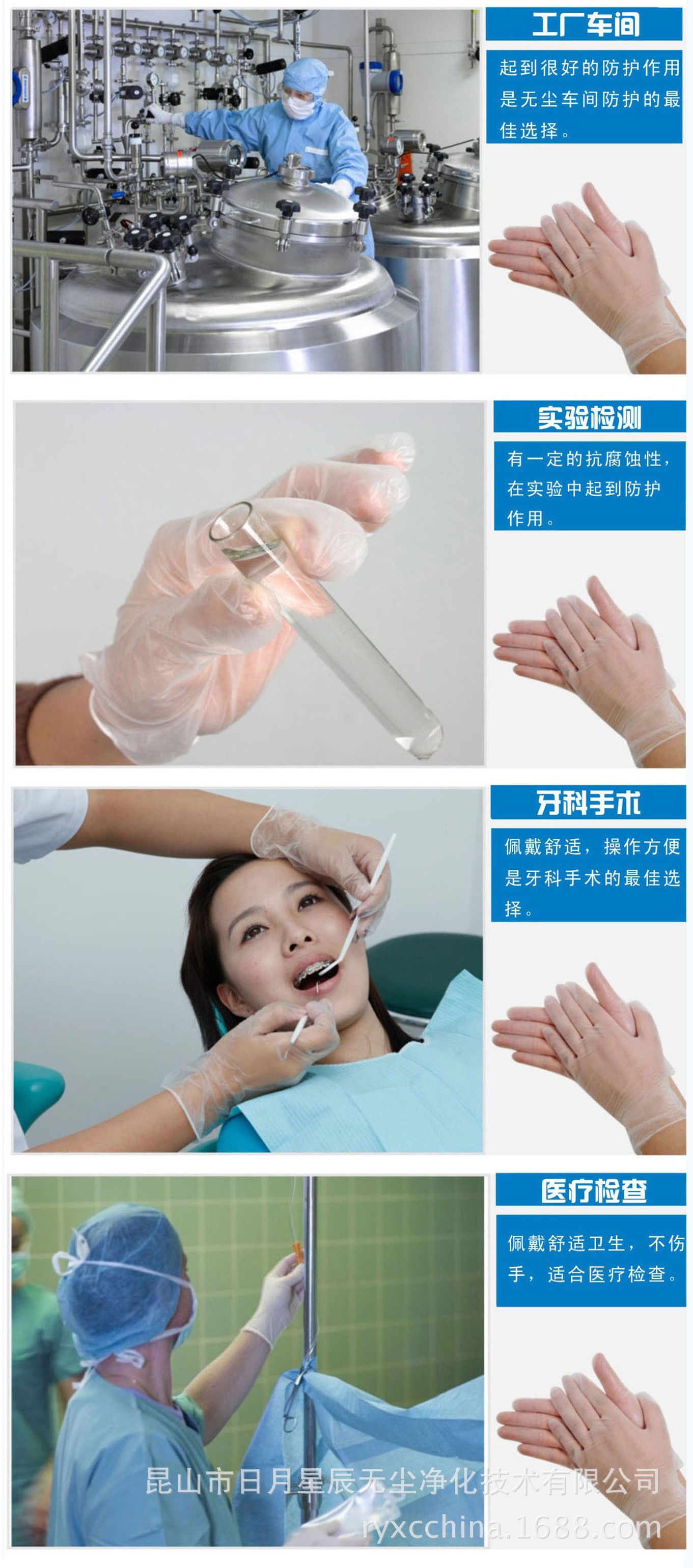 工厂车间

起到很好的防护作用是无尘车间防护的最佳选择。

实验检测

有一定的抗腐蚀性，在实验中起到防护作用。

牙科手术

佩戴舒适，操作方便是牙科手术的最佳选择。

医疗检查

佩戴舒适卫生，不伤手，适合医疗检查。

昆山市日月星辰无尘净化技术有限公司
ryxcchina.1688.com