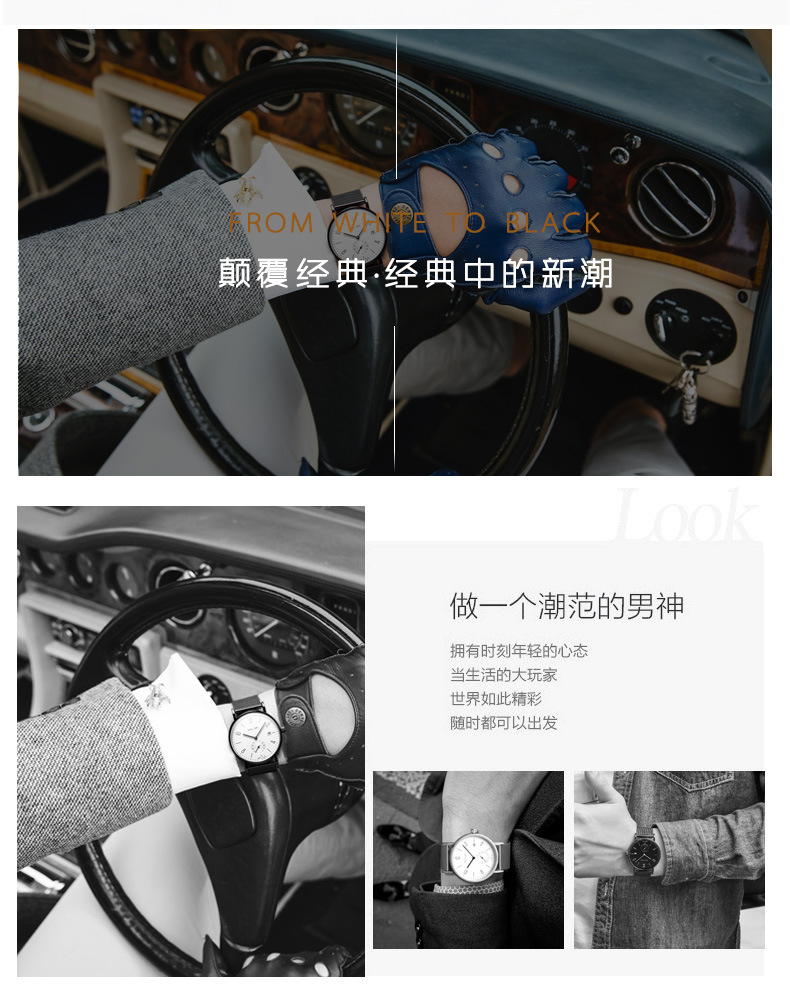 FROM WHITE TO BLACK
颠覆经典·经典中的新潮

Look

做一个潮范的男神

拥有时刻年轻的心态
当生活的大玩家
世界如此精彩
随时都可以出发