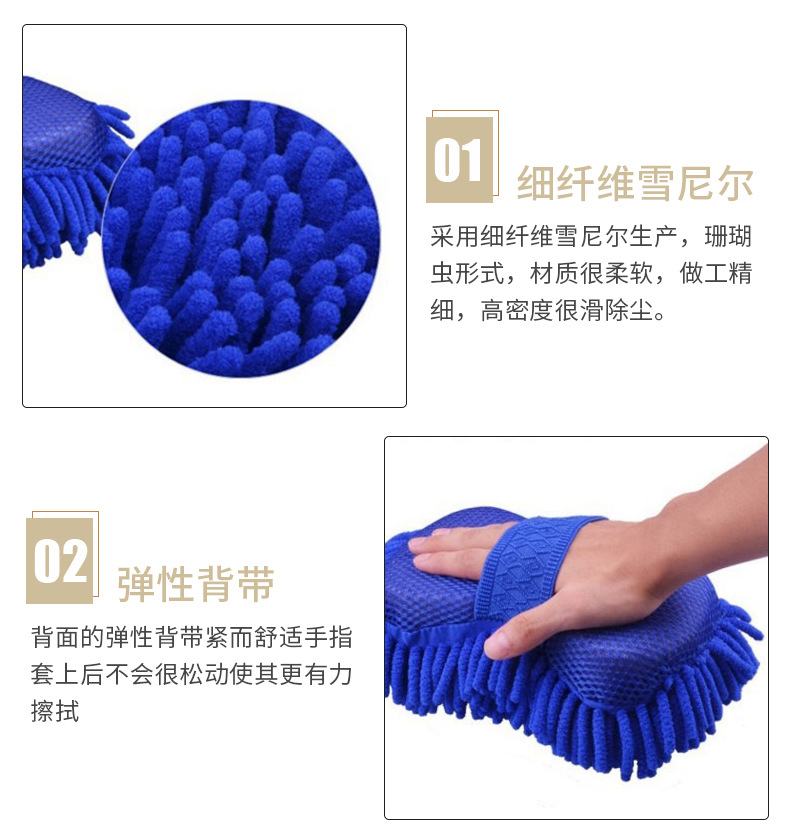 01 细纤维雪尼尔

采用细纤维雪尼尔生产，珊瑚虫形式，材质很柔软，做工精细，高密度很滑除尘。

02 弹性背带

背面的弹性背带紧而舒适手指套上后不会很松动使其更有力擦拭