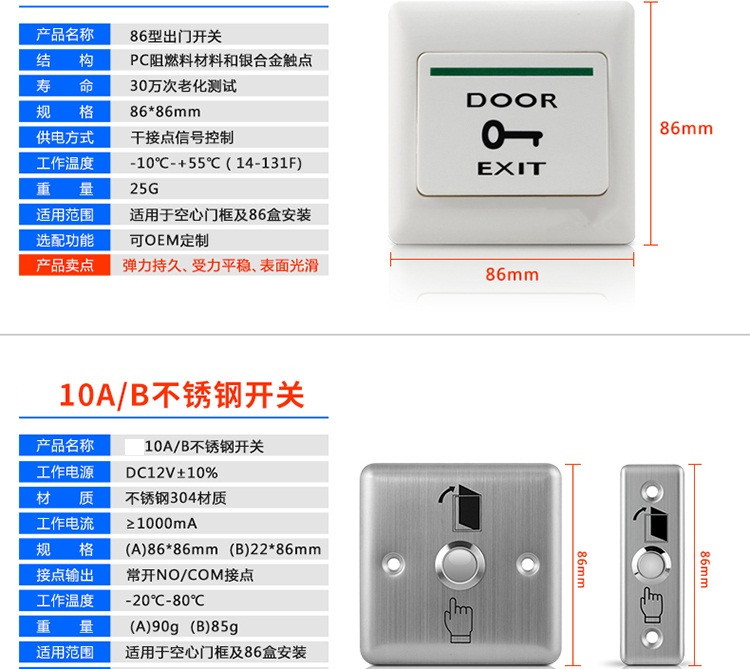 | 产品名称 | 86型出门开关 |
|---|---|
| 结 构 | PC阻燃料材料和银合金触点 |
| 寿 命 | 30万次老化测试 |
| 规 格 | 86*86mm |
| 供电方式 | 干接点信号控制 |
| 工作温度 | -10℃-+55℃ ( 14-131F) |
| 重 量 | 25G |
| 适用范围 | 适用于空心门框及86盒安装 |
| 选配功能 | 可OEM定制 |
| 产品卖点 | 弹力持久、受力平稳、表面光滑 |

DOOR

EXIT

86mm

86mm

10A/B不锈钢开关

| 产品名称 | 10A/B不锈钢开关 |
|---|---|
| 工作电源 | DC12V±10% |
| 材 质 | 不锈钢304材质 |
| 工作电流 | ≥1000mA |
| 规 格 | (A)86*86mm (B)22*86mm |
| 接点输出 | 常开NO/COM接点 |
| 工作温度 | -20℃-80℃ |
| 重 量 | (A)90g (B)85g |
| 适用范围 | 适用于空心门框及86盒安装 |

86mm

86mm