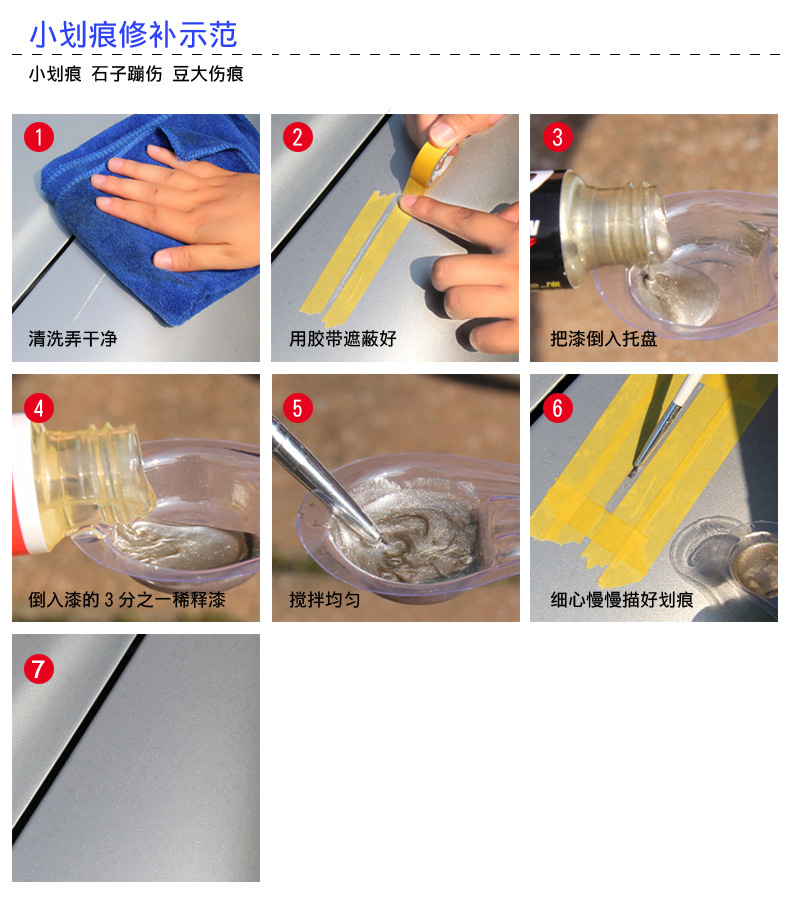 小划痕修补示范

小划痕 石子蹦伤 豆大伤痕

1
清洗弄干净

2
用胶带遮蔽好

3
把漆倒入托盘

4
倒入漆的 3 分之一稀释漆

5
搅拌均匀

6
细心慢慢描好划痕

7