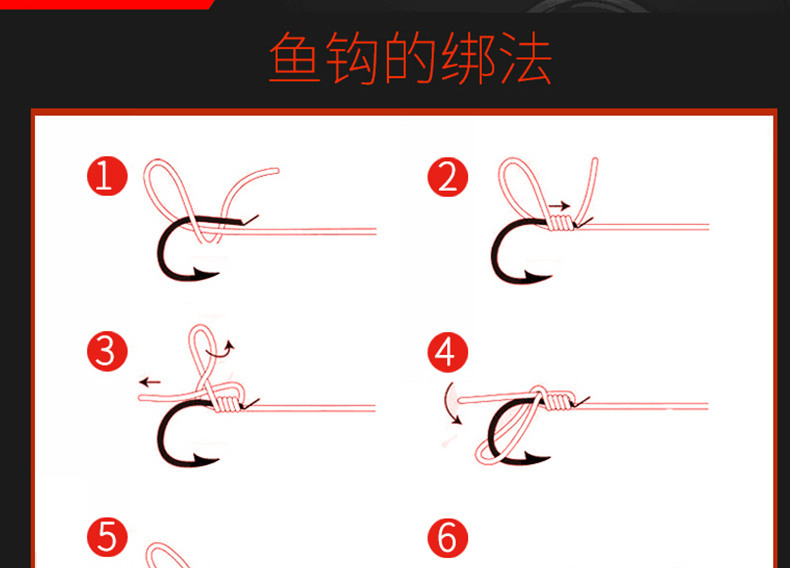 鱼钩的绑法

1

2

3

4

5

6