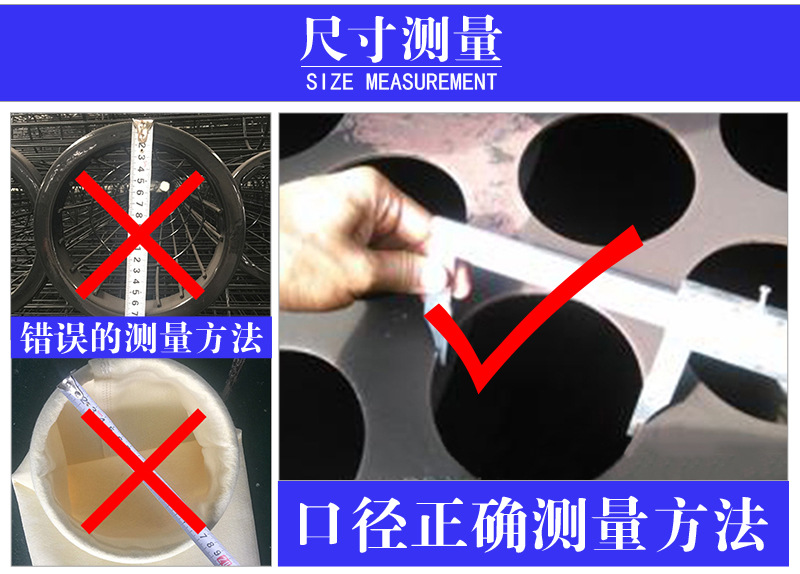 尺寸测量
SIZE MEASUREMENT

错误的测量方法

口径正确测量方法