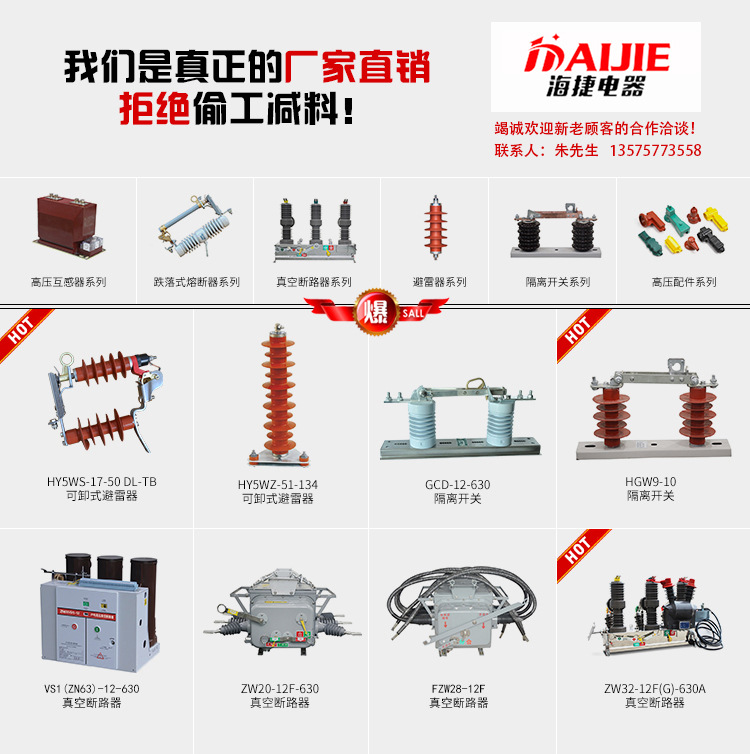 我们是真正的厂家直销
拒绝偷工减料！

HAIJIE
海捷电器

竭诚欢迎新老顾客的合作洽谈！
联系人：朱先生 13575773558

高压互感器系列

跌落式熔断器系列

真空断路器系列

避雷器系列

隔离开关系列

高压配件系列

爆 SALL

HOT

HY5WS-17-50 DL-TB
可卸式避雷器

HY5WZ-51-134
可卸式避雷器

GCD-12-630
隔离开关

HOT

HGW9-10
隔离开关

VS1 (ZN63)-12-630
真空断路器

ZW20-12F-630
真空断路器

FZW28-12F
真空断路器

HOT

ZW32-12F(G)-630A
真空断路器