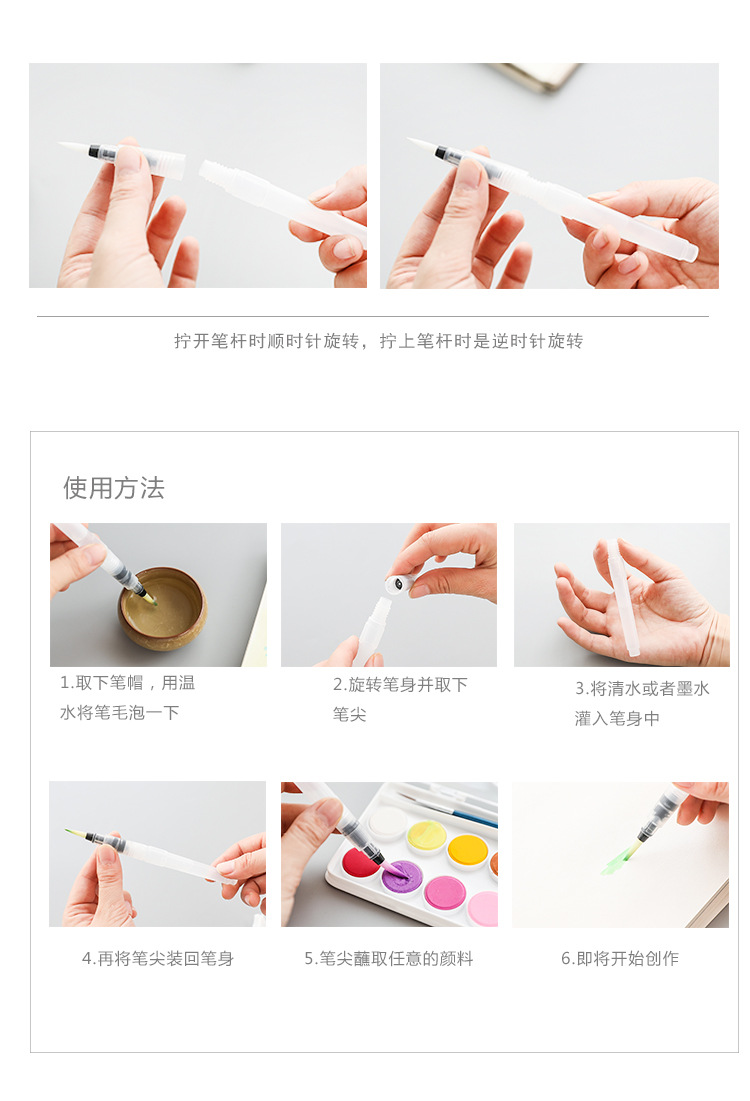 拧开笔杆时顺时针旋转，拧上笔杆时是逆时针旋转

使用方法

1.取下笔帽，用温水将笔毛泡一下

2.旋转笔身并取下笔尖

3.将清水或者墨水灌入笔身中

4.再将笔尖装回笔身

5.笔尖蘸取任意的颜料

6.即将开始创作