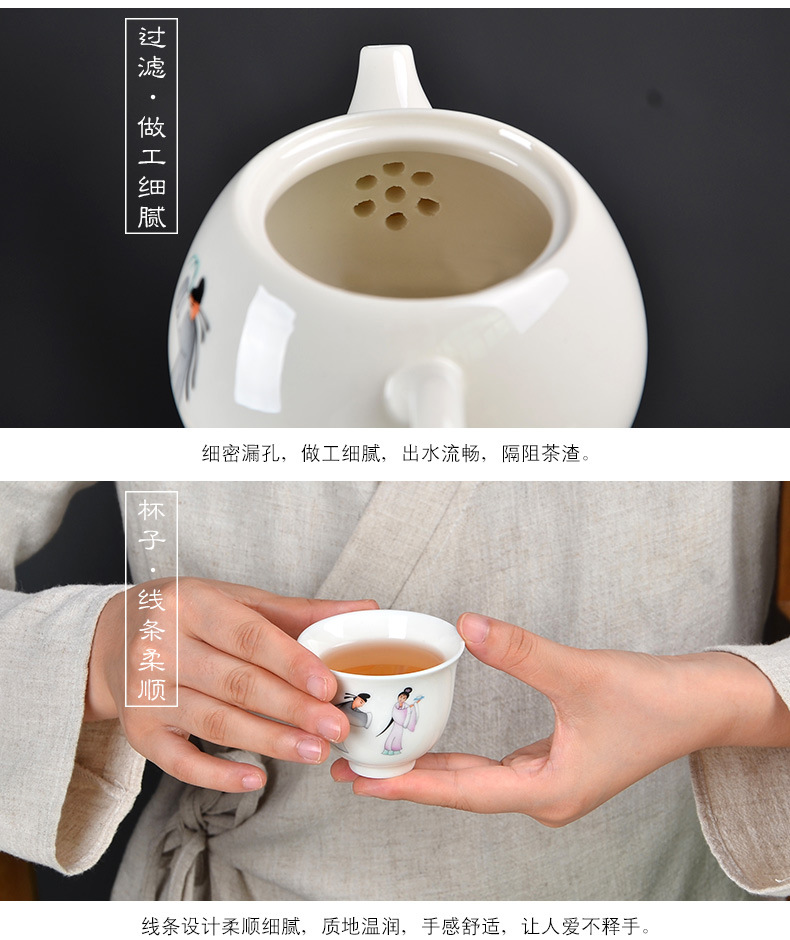 过滤·做工细腻

细密漏孔，做工细腻，出水流畅，隔阻茶渣。

杯子·线条柔顺

线条设计柔顺细腻，质地温润，手感舒适，让人爱不释手。