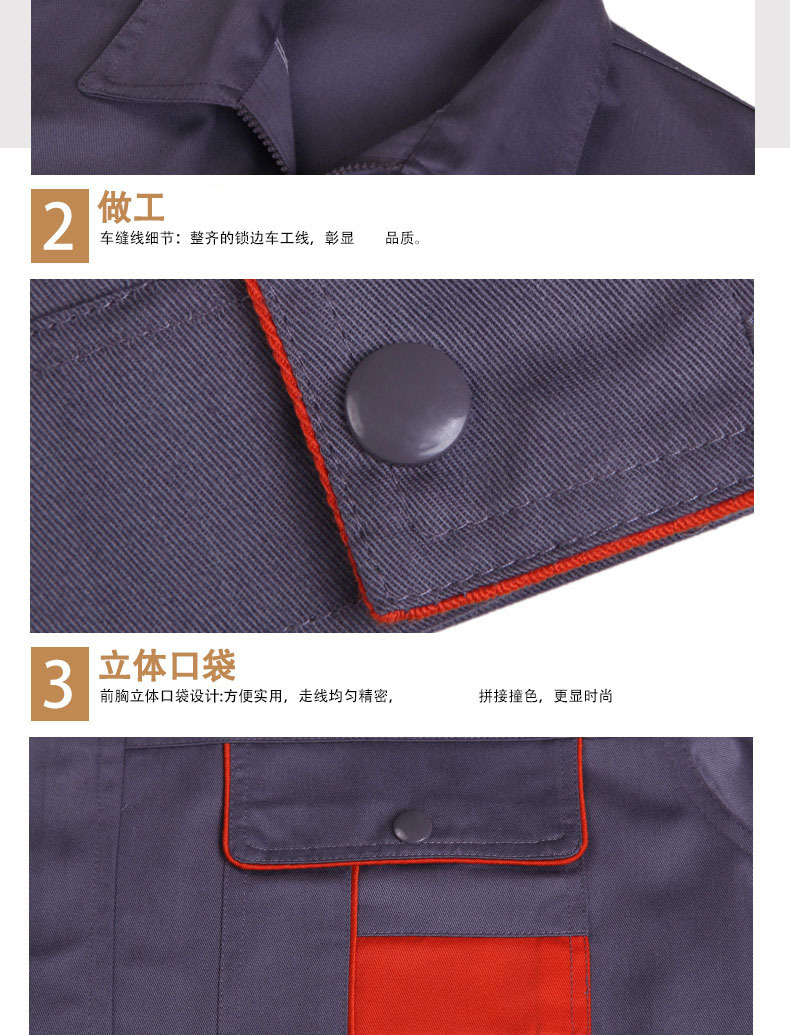 2 做工
车缝线细节：整齐的锁边车工线，彰显 品质。

3 立体口袋
前胸立体口袋设计:方便实用，走线均匀精密， 拼接撞色，更显时尚