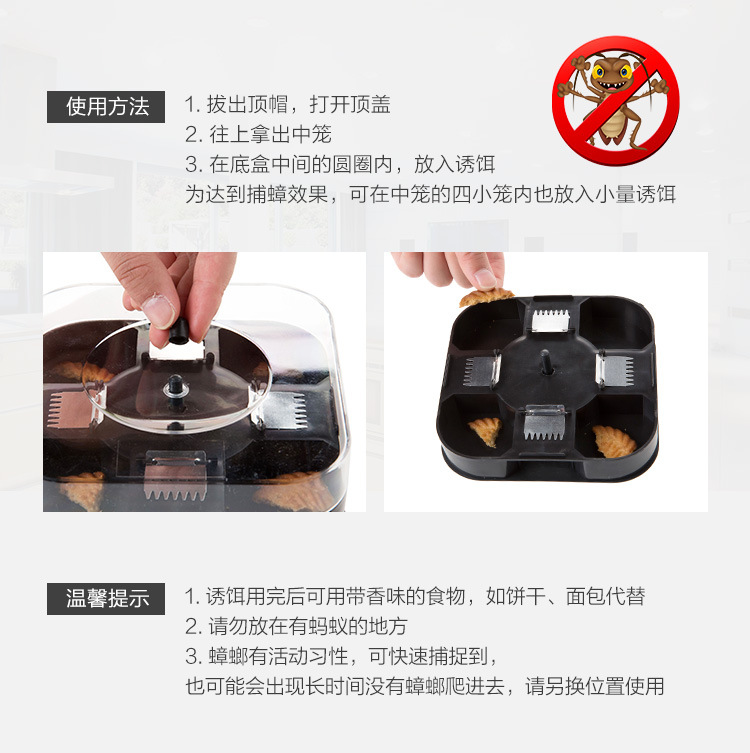 使用方法

1. 拔出顶帽，打开顶盖
2. 往上拿出中笼
3. 在底盒中间的圆圈内，放入诱饵
为达到捕蟑效果，可在中笼的四小笼内也放入小量诱饵

温馨提示

1. 诱饵用完后可用带香味的食物，如饼干、面包代替
2. 请勿放在有蚂蚁的地方
3. 蟑螂有活动习性，可快速捕捉到，
也可能会出现长时间没有蟑螂爬进去，请另换位置使用