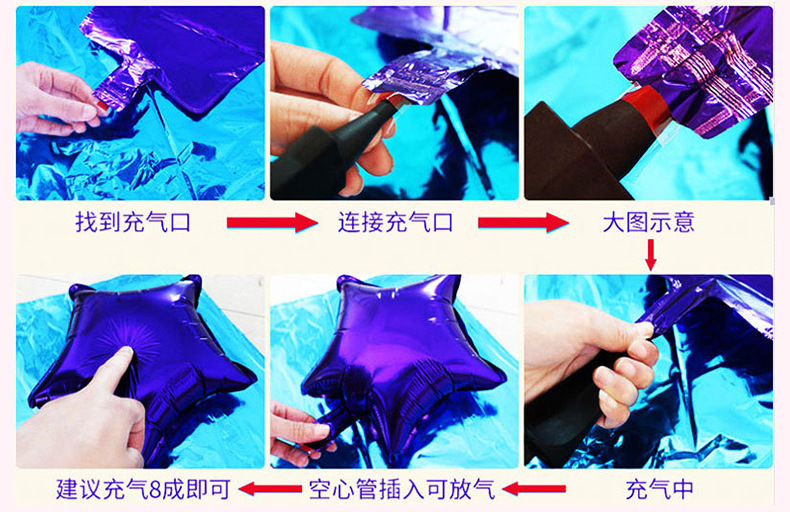 找到充气口

连接充气口

大图示意

充气中

空心管插入可放气

建议充气8成即可