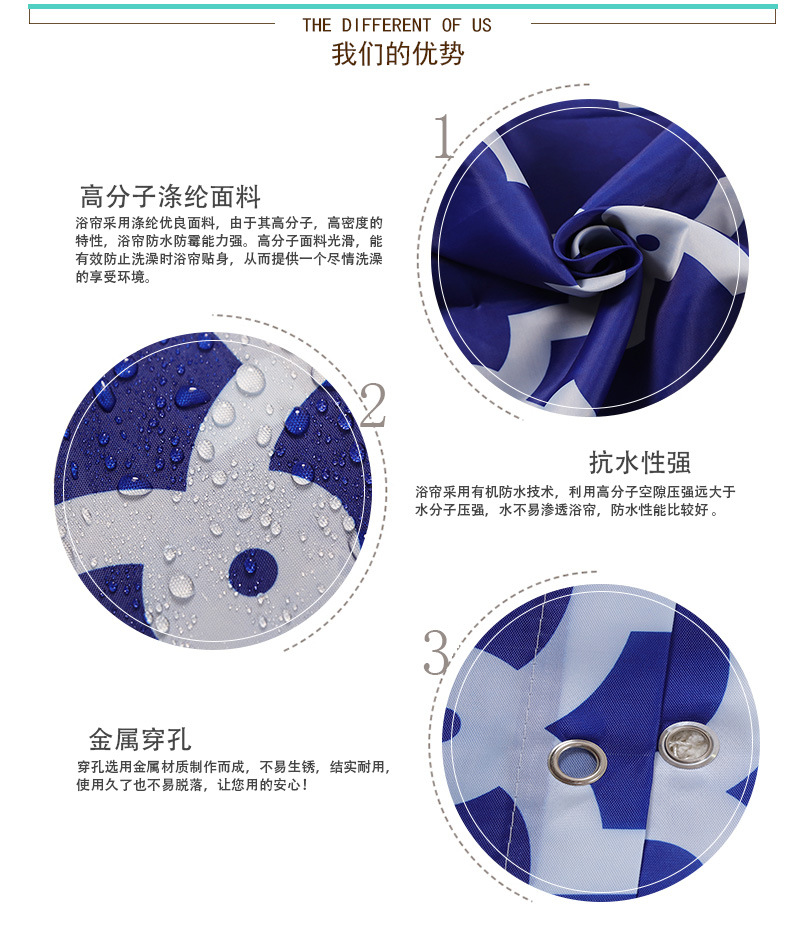 THE DIFFERENT OF US
我们的优势

1

高分子涤纶面料
浴帘采用涤纶优良面料，由于其高分子，高密度的特性，浴帘防水防霉能力强。高分子面料光滑，能有效防止洗澡时浴帘贴身，从而提供一个尽情洗澡的享受环境。

2

抗水性强
浴帘采用有机防水技术，利用高分子空隙压强远大于水分子压强，水不易渗透浴帘，防水性能比较好。

3

金属穿孔
穿孔选用金属材质制作而成，不易生锈，结实耐用，使用久了也不易脱落，让您用的安心！