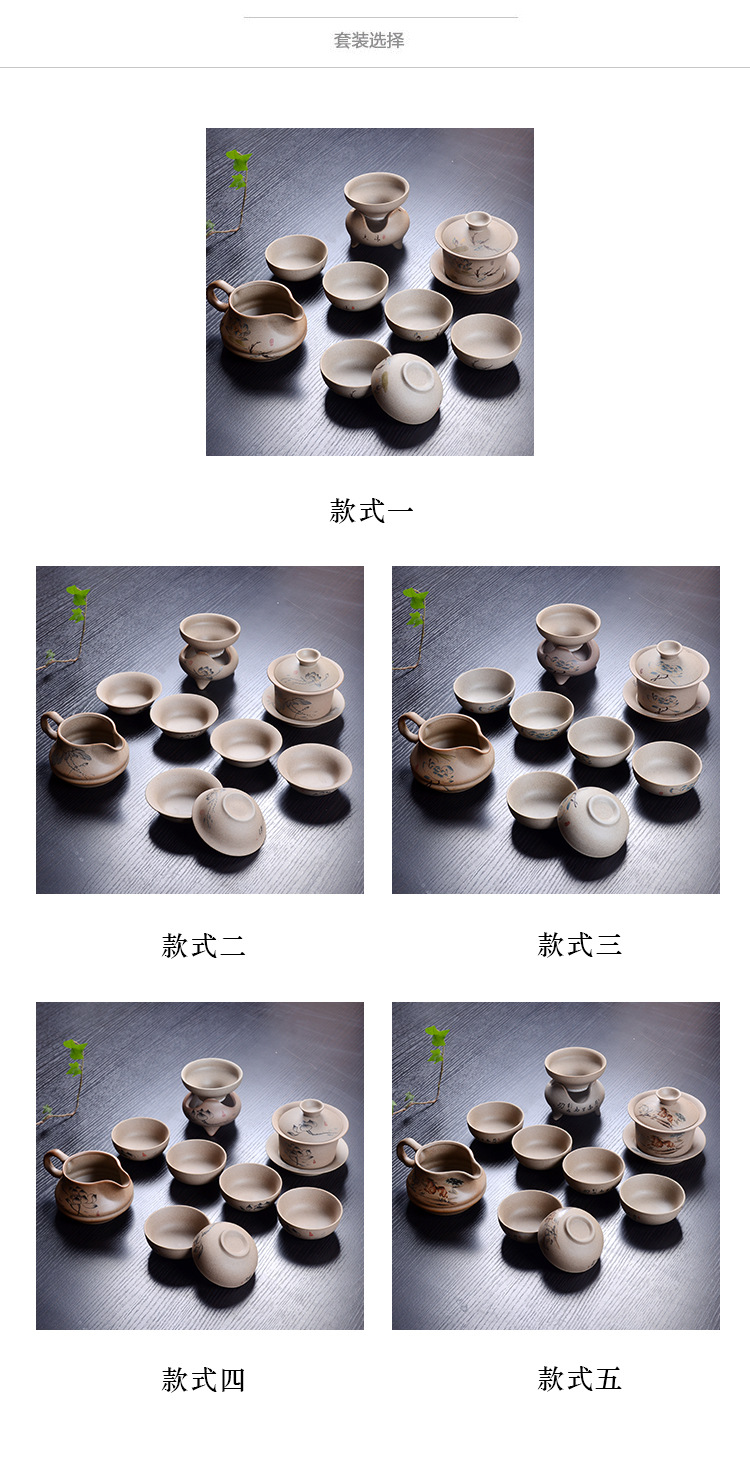 套装选择

款式一

款式二

款式三

款式四

款式五