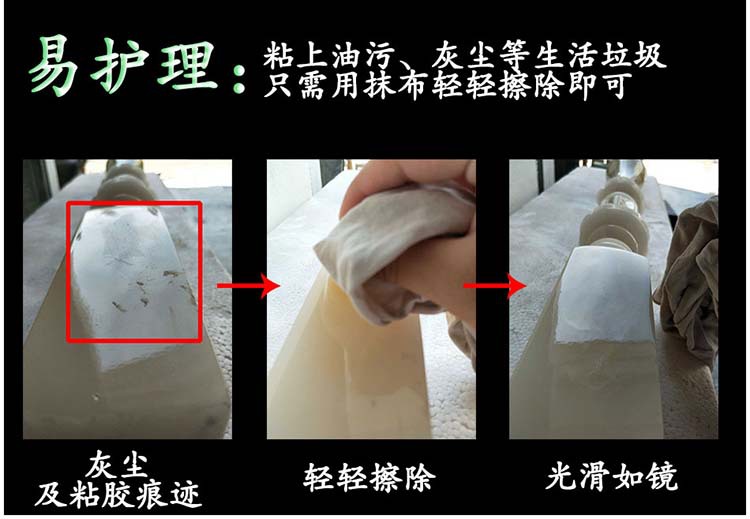 易护理：粘上油污、灰尘等生活垃圾
只需用抹布轻轻擦除即可

灰尘
及粘胶痕迹

轻轻擦除

光滑如镜