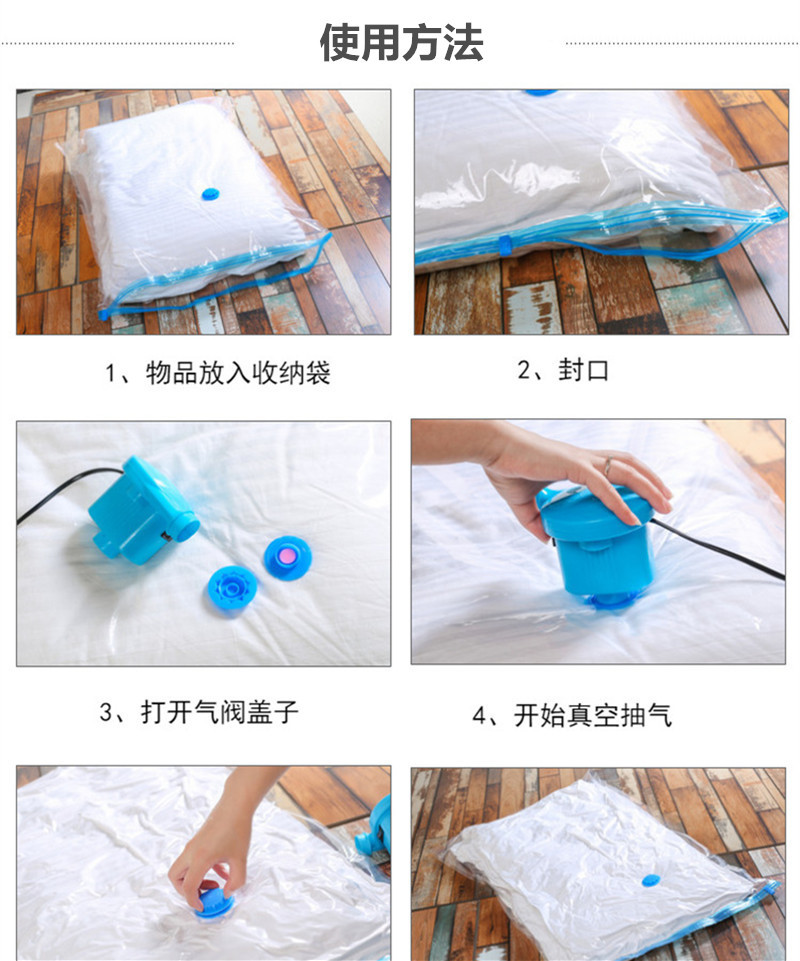 使用方法

1、物品放入收纳袋

2、封口

3、打开气阀盖子

4、开始真空抽气