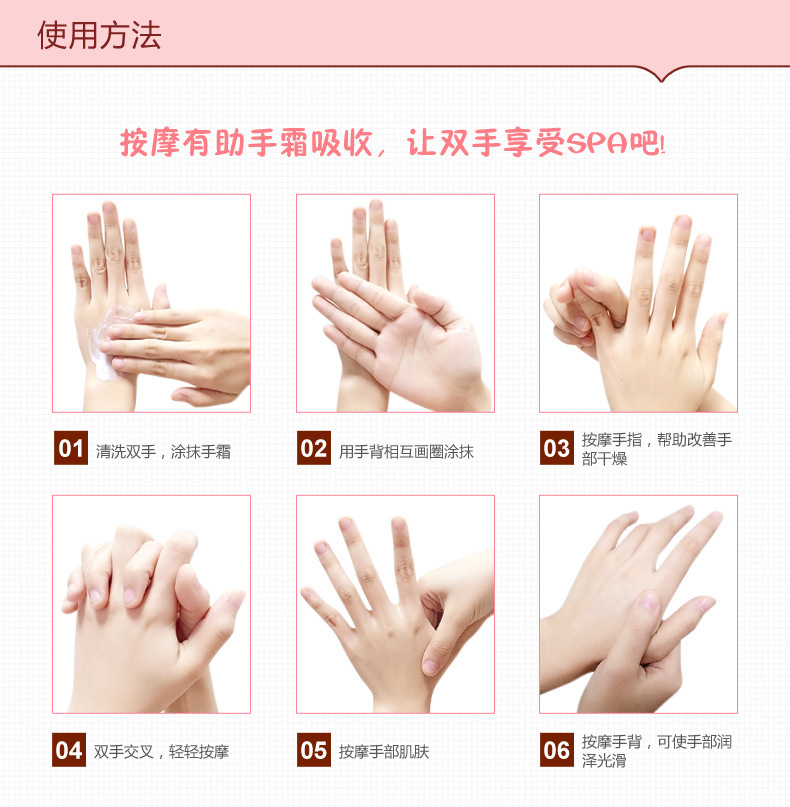 使用方法

按摩有助手霜吸收，让双手享受SPA吧!

01 清洗双手，涂抹手霜

02 用手背相互画圈涂抹

03 按摩手指，帮助改善手部干燥

04 双手交叉，轻轻按摩

05 按摩手部肌肤

06 按摩手背，可使手部润泽光滑