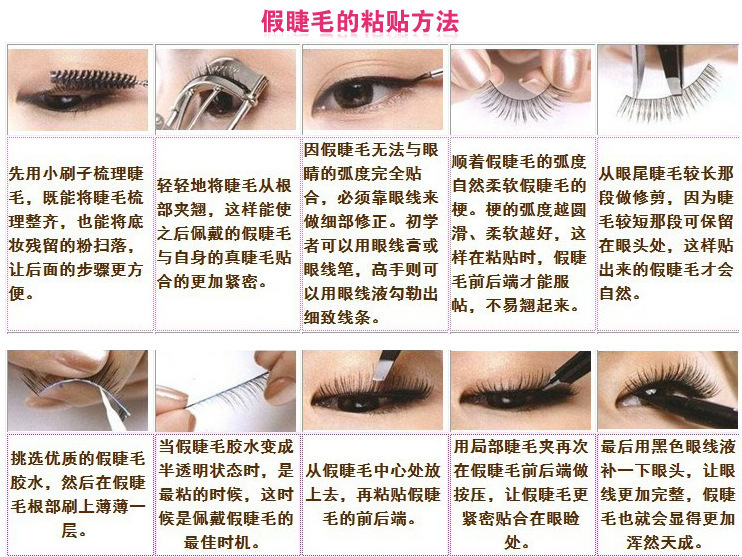 假睫毛的粘贴方法

先用小刷子梳理睫毛，既能将睫毛梳理整齐，也能将底妆残留的粉扫落，让后面的步骤更方便。

轻轻地将睫毛从根部夹翘，这样能使之后佩戴的假睫毛与自身的真睫毛贴合的更加紧密。

因假睫毛无法与眼睛的弧度完全贴合，必须靠眼线来做细部修正。初学者可以用眼线膏或眼线笔，高手则可以用眼线液勾勒出细致线条。

顺着假睫毛的弧度自然柔软假睫毛的梗。梗的弧度越圆滑、柔软越好，这样在粘贴时，假睫毛前后端才能服帖，不易翘起来。

从眼尾睫毛较长那段做修剪，因为睫毛较短那段可保留在眼头处，这样贴出来的假睫毛才会自然。

挑选优质的假睫毛胶水，然后在假睫毛根部刷上薄薄一层。

当假睫毛胶水变成半透明状态时，是最粘的时候，这时候是佩戴假睫毛的最佳时机。

从假睫毛中心处放上去，再粘贴假睫毛的前后端。

用局部睫毛夹再次在假睫毛前后端做按压，让假睫毛更紧密贴合在眼睑处。

最后用黑色眼线液补一下眼头，让眼线更加完整，假睫毛也就会显得更加浑然天成。