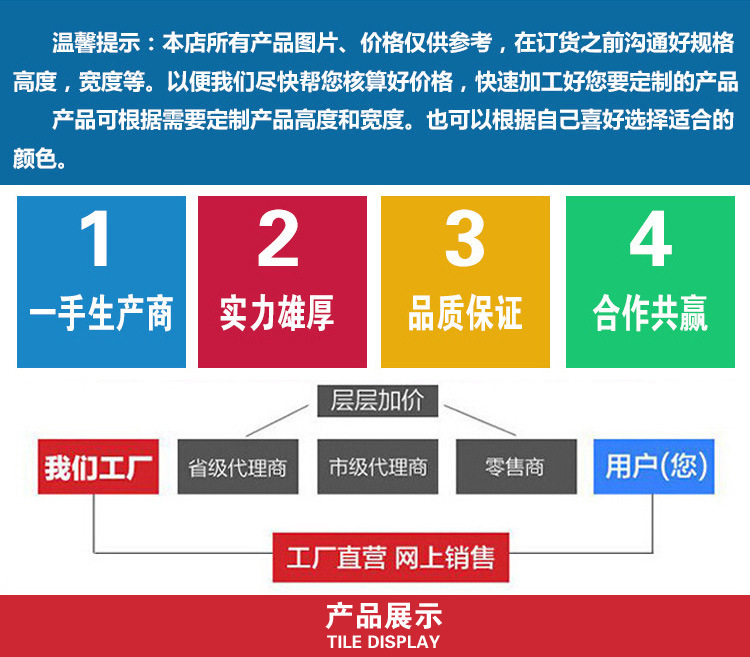 温馨提示：本店所有产品图片、价格仅供参考，在订货之前沟通好规格高度，宽度等。以便我们尽快帮您核算好价格，快速加工好您要定制的产品

产品可根据需要定制产品高度和宽度。也可以根据自己喜好选择适合的颜色。

1
一手生产商

2
实力雄厚

3
品质保证

4
合作共赢

层层加价

我们工厂

省级代理商

市级代理商

零售商

用户(您)

工厂直营 网上销售

产品展示
TILE DISPLAY