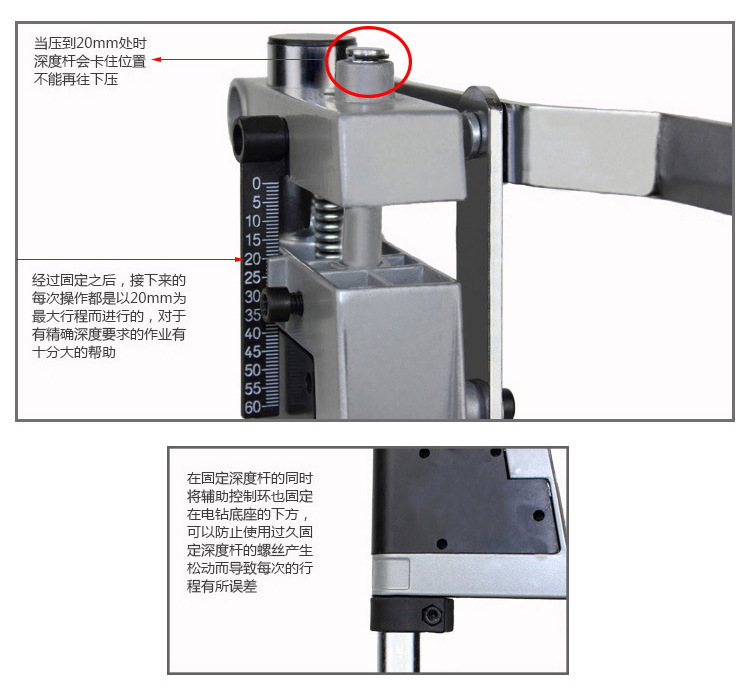 当压到20mm处时深度杆会卡住位置不能再往下压

0
5
10
15
20
25
30
35
40
45
50
55
60

经过固定之后，接下来的每次操作都是以20mm为最大行程而进行的，对于有精确深度要求的作业有十分大的帮助

在固定深度杆的同时将辅助控制环也固定在电钻底座的下方，可以防止使用过久固定深度杆的螺丝产生松动而导致每次的行程有所误差