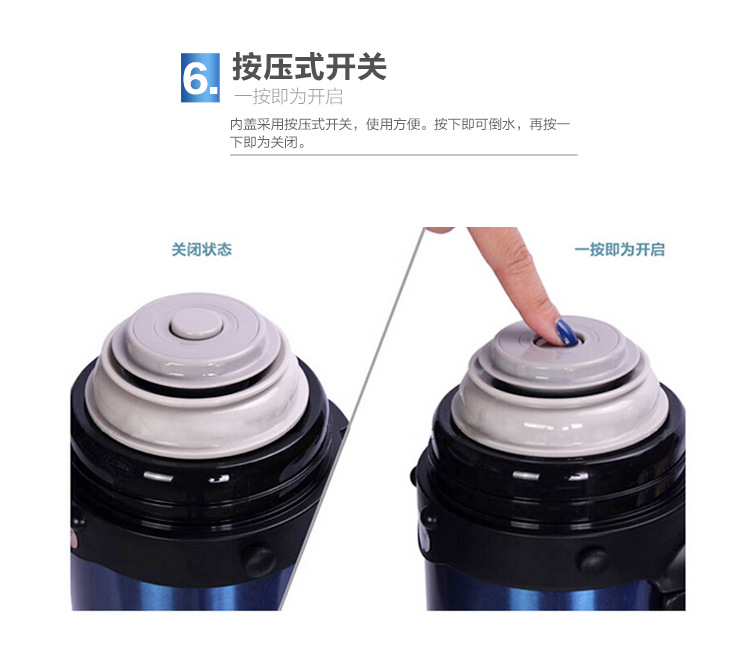 6. 按压式开关
一按即为开启

内盖采用按压式开关，使用方便。按下即可倒水，再按一下即为关闭。

关闭状态

一按即为开启