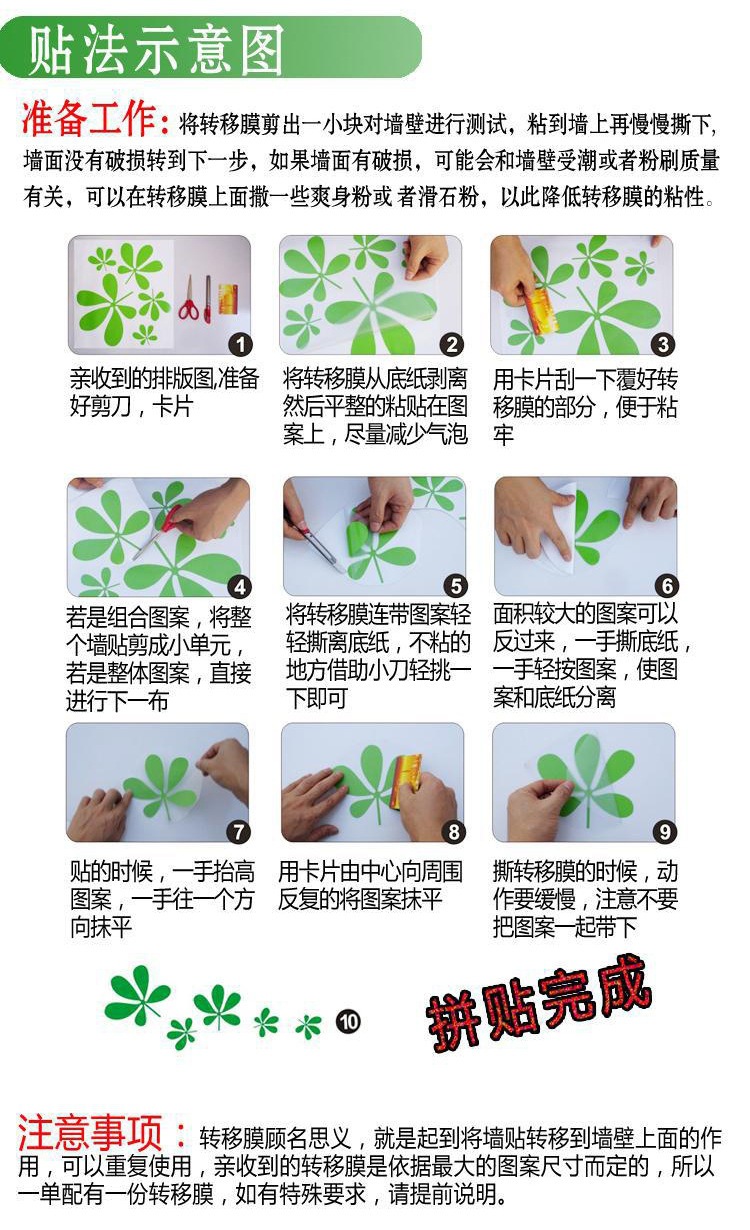 贴法示意图

准备工作：将转移膜剪出一小块对墙壁进行测试，粘到墙上再慢慢撕下，墙面没有破损转到下一步，如果墙面有破损，可能会和墙壁受潮或者粉刷质量有关，可以在转移膜上面撒一些爽身粉或 者滑石粉，以此降低转移膜的粘性。

1
亲收到的排版图,准备好剪刀，卡片

2
将转移膜从底纸剥离然后平整的粘贴在图案上，尽量减少气泡

3
用卡片刮一下覆好转移膜的部分，便于粘牢

4
若是组合图案，将整个墙贴剪成小单元，若是整体图案，直接进行下一布

5
将转移膜连带图案轻轻撕离底纸，不粘的地方借助小刀轻挑一下即可

6
面积较大的图案可以反过来，一手撕底纸，一手轻按图案，使图案和底纸分离

7
贴的时候，一手抬高图案，一手往一个方向抹平

8
用卡片由中心向周围反复的将图案抹平

9
撕转移膜的时候，动作要缓慢，注意不要把图案一起带下

10
拼贴完成

注意事项：转移膜顾名思义，就是起到将墙贴转移到墙壁上面的作用，可以重复使用，亲收到的转移膜是依据最大的图案尺寸而定的，所以一单配有一份转移膜，如有特殊要求，请提前说明。