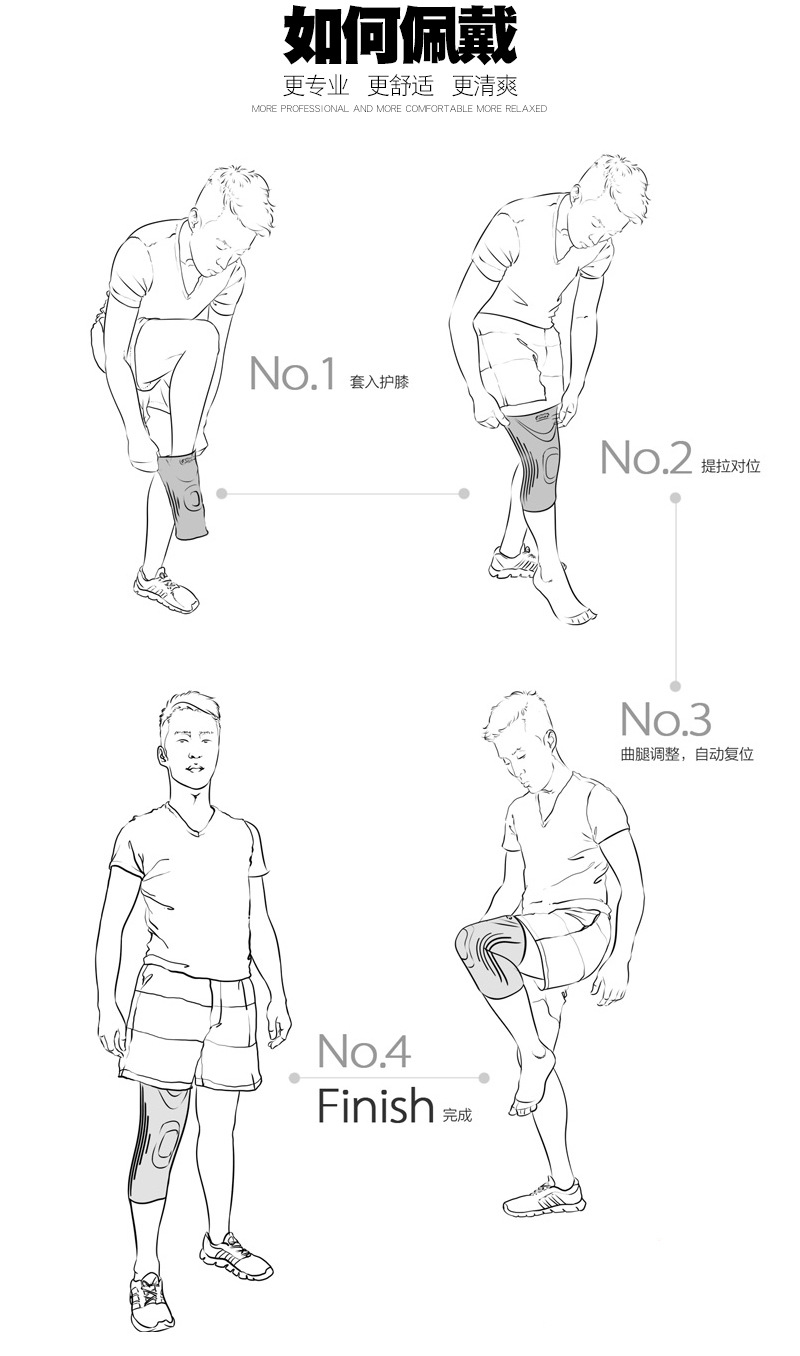 如何佩戴

更专业 更舒适 更清爽

MORE PROFESSIONAL AND MORE COMFORTABLE MORE RELAXED

No.1 套入护膝

No.2 提拉对位

No.3 曲腿调整，自动复位

No.4 Finish 完成