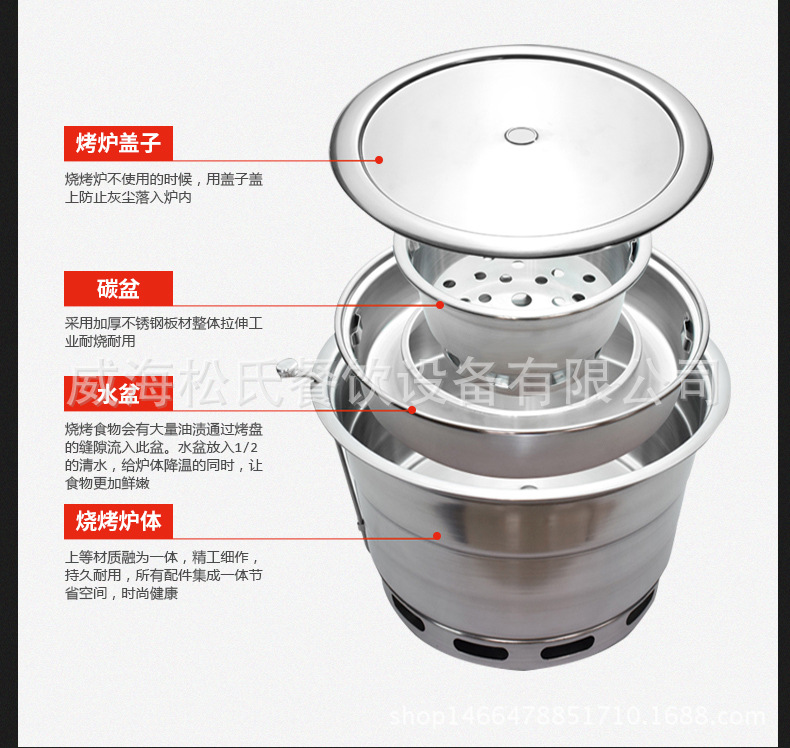 烤炉盖子

烧烤炉不使用的时候，用盖子盖上防止灰尘落入炉内

碳盆

采用加厚不锈钢板材整体拉伸工业耐烧耐用

威海松氏餐饮设备有限公司

水盆

烧烤食物会有大量油渍通过烤盘的缝隙流入此盆。水盆放入1/2的清水，给炉体降温的同时，让食物更加鲜嫩

烧烤炉体

上等材质融为一体，精工细作，持久耐用，所有配件集成一体节省空间，时尚健康

shop1466478851710.1688.com