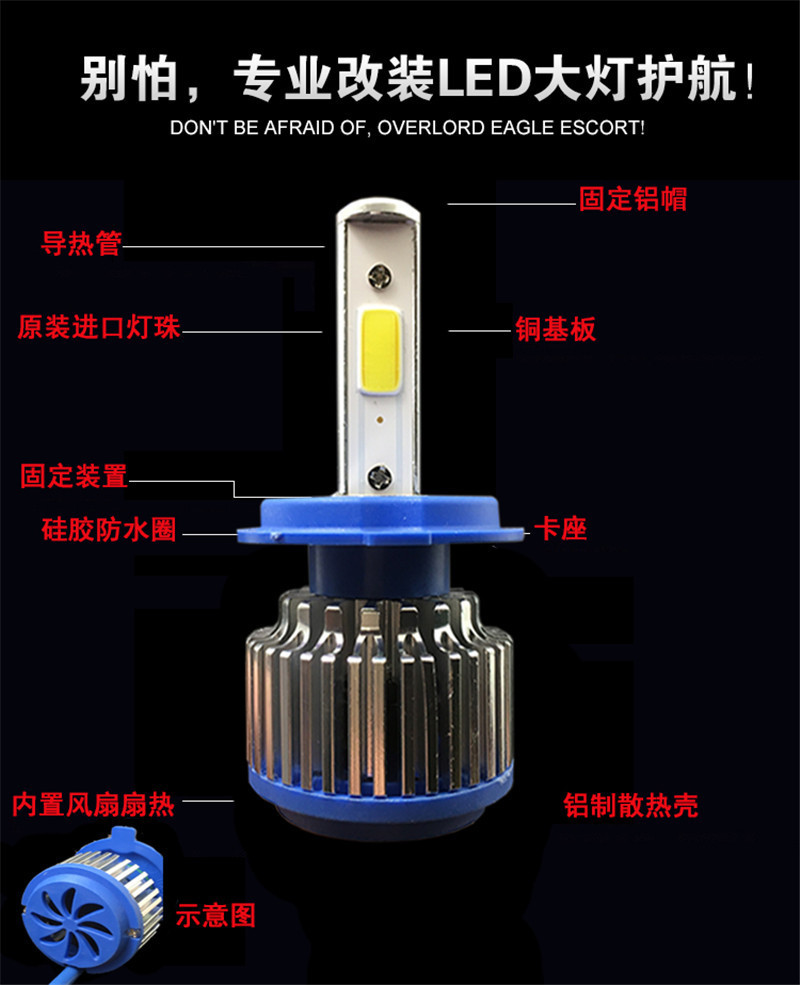 别怕，专业改装LED大灯护航！

DON'T BE AFRAID OF, OVERLORD EAGLE ESCORT!

固定铝帽

导热管

原装进口灯珠

铜基板

固定装置

硅胶防水圈

卡座

内置风扇扇热

铝制散热壳

示意图