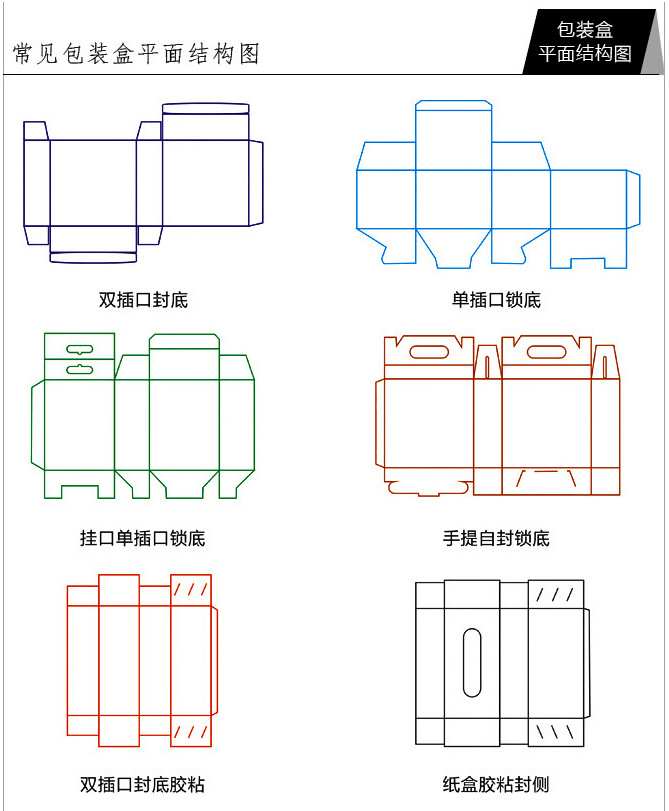 常见包装盒平面结构图

包装盒
平面结构图

双插口封底

单插口锁底

挂口单插口锁底

手提自封锁底

双插口封底胶粘

纸盒胶粘封侧