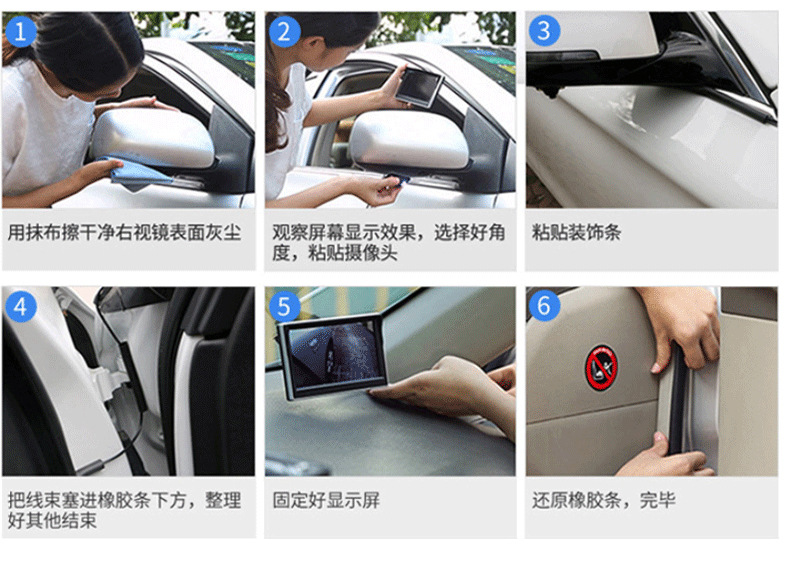 1

用抹布擦干净右视镜表面灰尘

2

观察屏幕显示效果，选择好角度，粘贴摄像头

3

粘贴装饰条

4

把线束塞进橡胶条下方，整理好其他结束

5

固定好显示屏

6

还原橡胶条，完毕