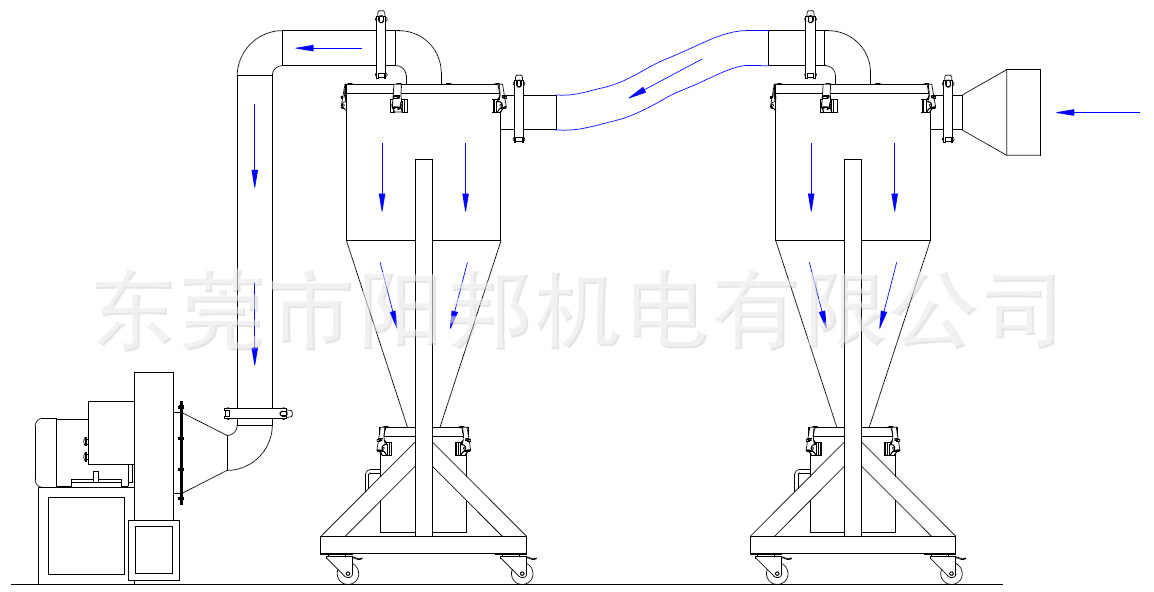 东莞市阳邦机电有限公司