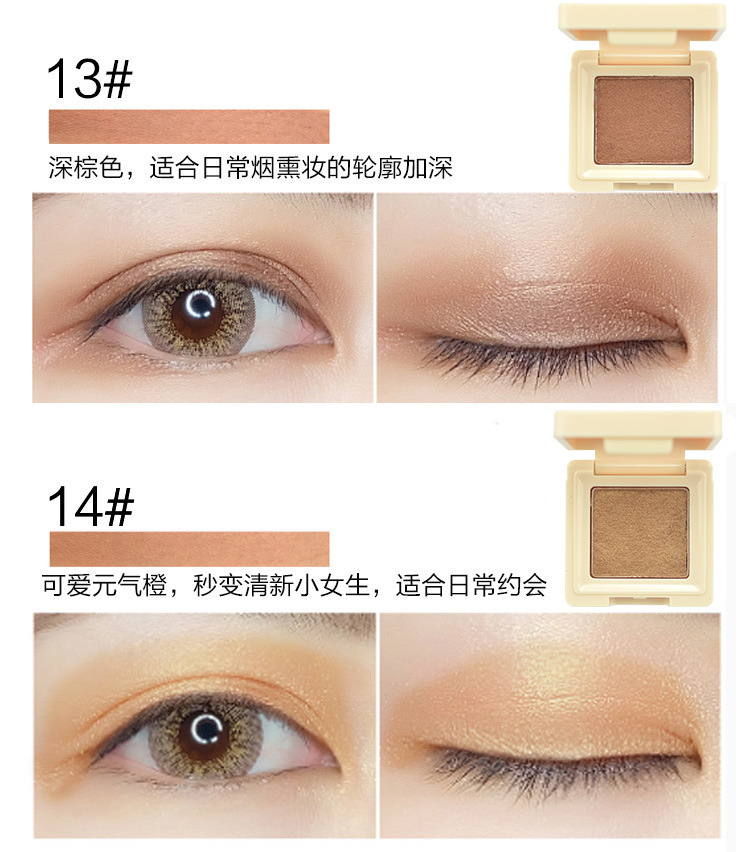 13#

深棕色，适合日常烟熏妆的轮廓加深

14#

可爱元气橙，秒变清新小女生，适合日常约会