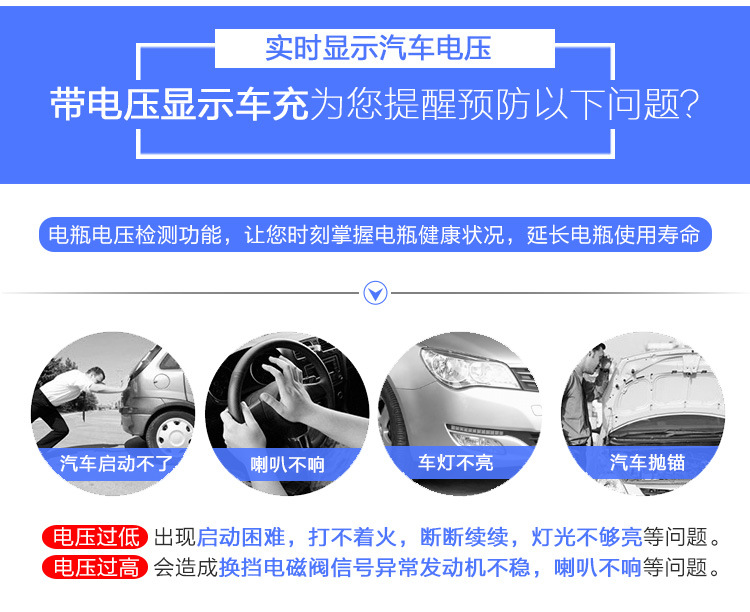 实时显示汽车电压

带电压显示车充为您提醒预防以下问题?

电瓶电压检测功能，让您时刻掌握电瓶健康状况，延长电瓶使用寿命

汽车启动不了

喇叭不响

车灯不亮

汽车抛锚

电压过低 出现启动困难，打不着火，断断续续，灯光不够亮等问题。

电压过高 会造成换挡电磁阀信号异常发动机不稳，喇叭不响等问题。