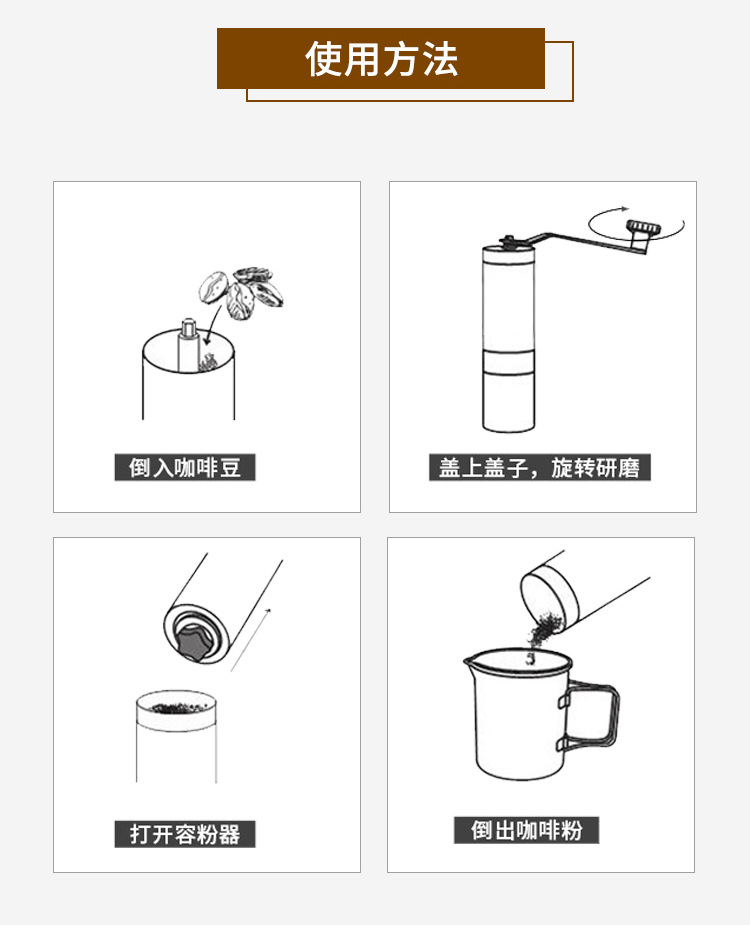 使用方法

倒入咖啡豆

盖上盖子，旋转研磨

打开容粉器

倒出咖啡粉