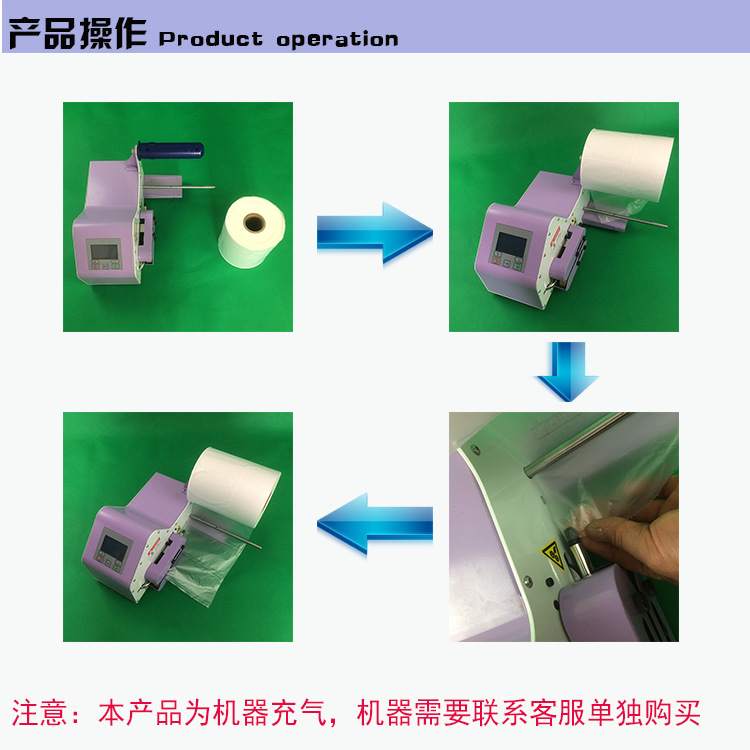 产品操作 Product operation

注意：本产品为机器充气，机器需要联系客服单独购买