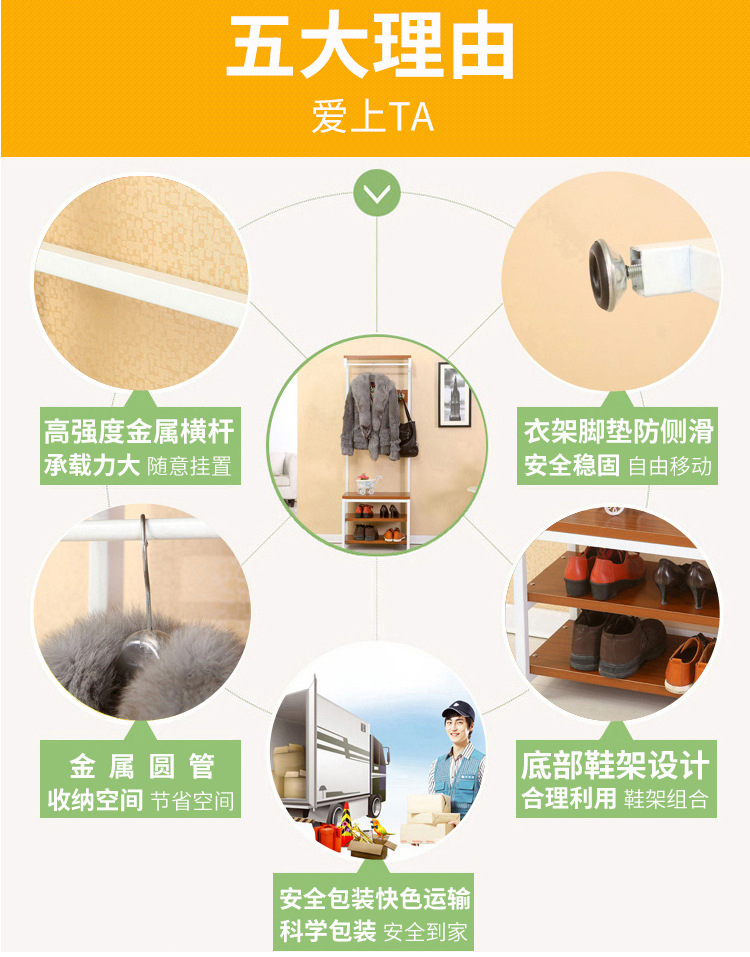 五大理由
爱上TA

高强度金属横杆
承载力大 随意挂置

衣架脚垫防侧滑
安全稳固 自由移动

金属圆管
收纳空间 节省空间

底部鞋架设计
合理利用 鞋架组合

安全包装快色运输
科学包装 安全到家