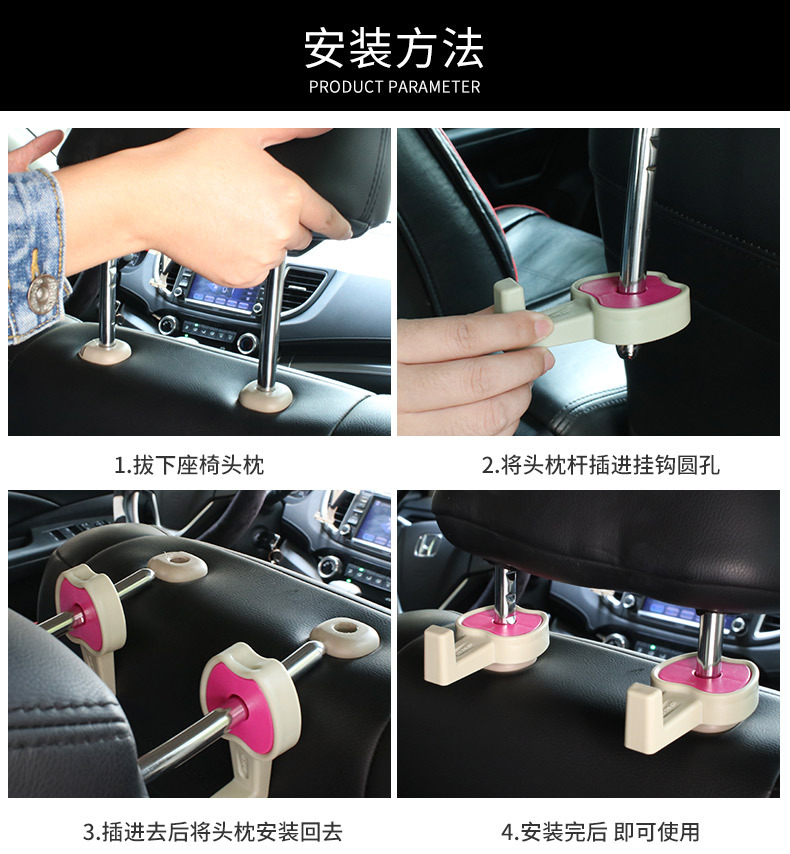 安装方法
PRODUCT PARAMETER

1.拔下座椅头枕

2.将头枕杆插进挂钩圆孔

3.插进去后将头枕安装回去

4.安装完后 即可使用