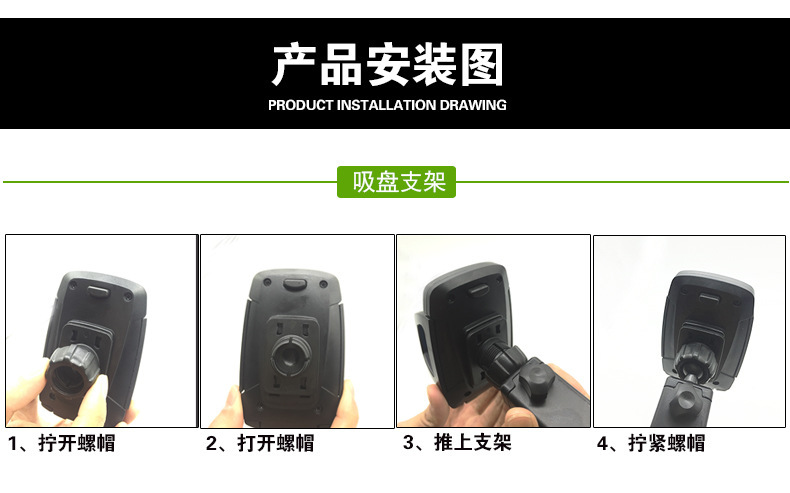 产品安装图
PRODUCT INSTALLATION DRAWING

吸盘支架

1、拧开螺帽

2、打开螺帽

3、推上支架

4、拧紧螺帽