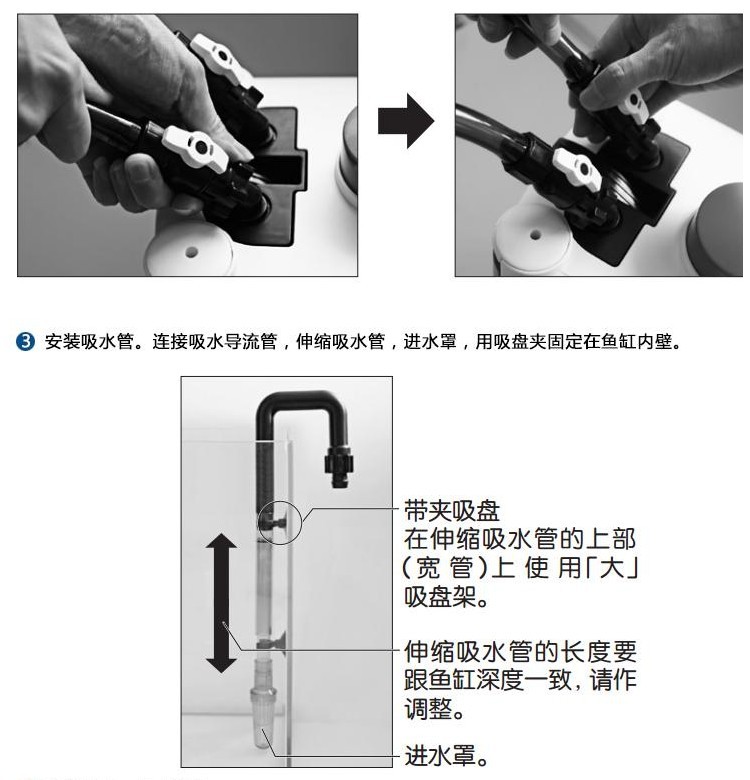 ❸ 安装吸水管。连接吸水导流管，伸缩吸水管，进水罩，用吸盘夹固定在鱼缸内壁。

带夹吸盘
在伸缩吸水管的上部（宽管）上使用「大」吸盘架。

伸缩吸水管的长度要跟鱼缸深度一致，请作调整。

进水罩。