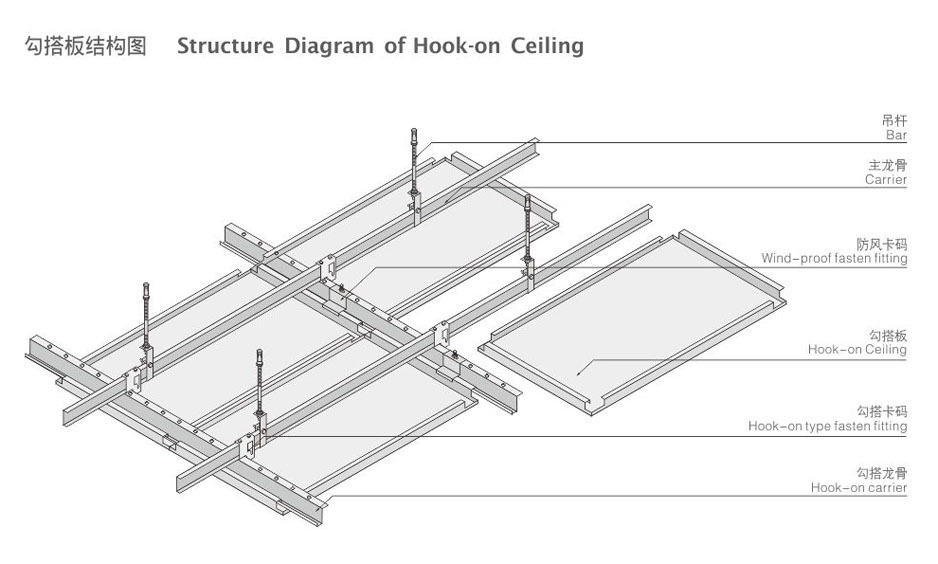 勾搭板结构图 Structure Diagram of Hook-on Ceiling

吊杆
Bar

主龙骨
Carrier

防风卡码
Wind-proof fasten fitting

勾搭板
Hook-on Ceiling

勾搭卡码
Hook-on type fasten fitting

勾搭龙骨
Hook-on carrier