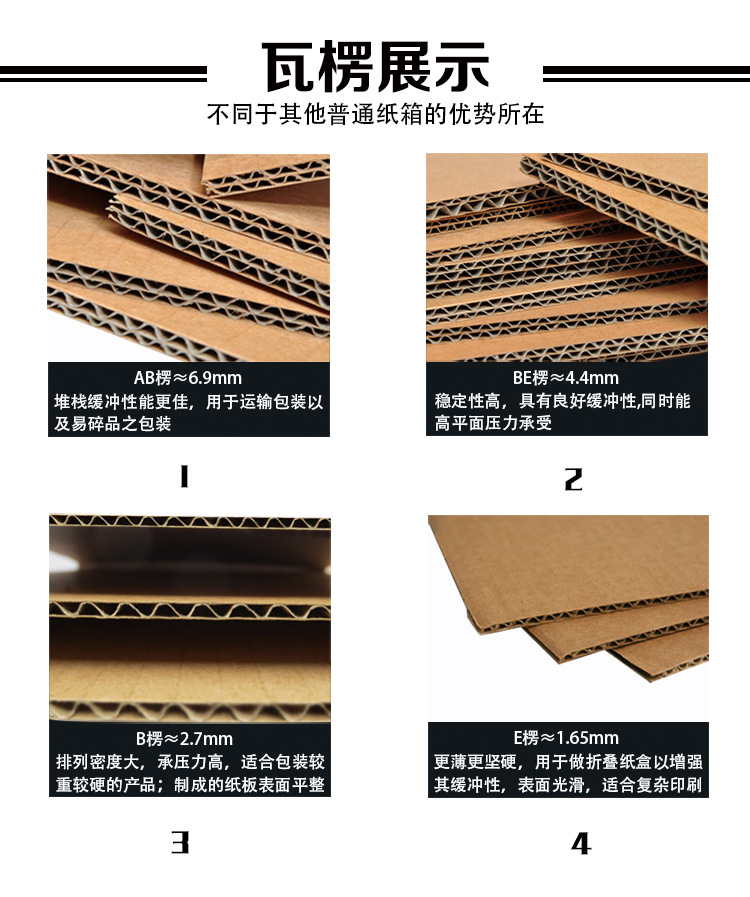 瓦楞展示

不同于其他普通纸箱的优势所在

AB楞≈6.9mm
堆栈缓冲性能更佳，用于运输包装以及易碎品之包装

1

BE楞≈4.4mm
稳定性高，具有良好缓冲性,同时能高平面压力承受

2

B楞≈2.7mm
排列密度大，承压力高，适合包装较重较硬的产品；制成的纸板表面平整

3

E楞≈1.65mm
更薄更坚硬，用于做折叠纸盒以增强其缓冲性，表面光滑，适合复杂印刷

4