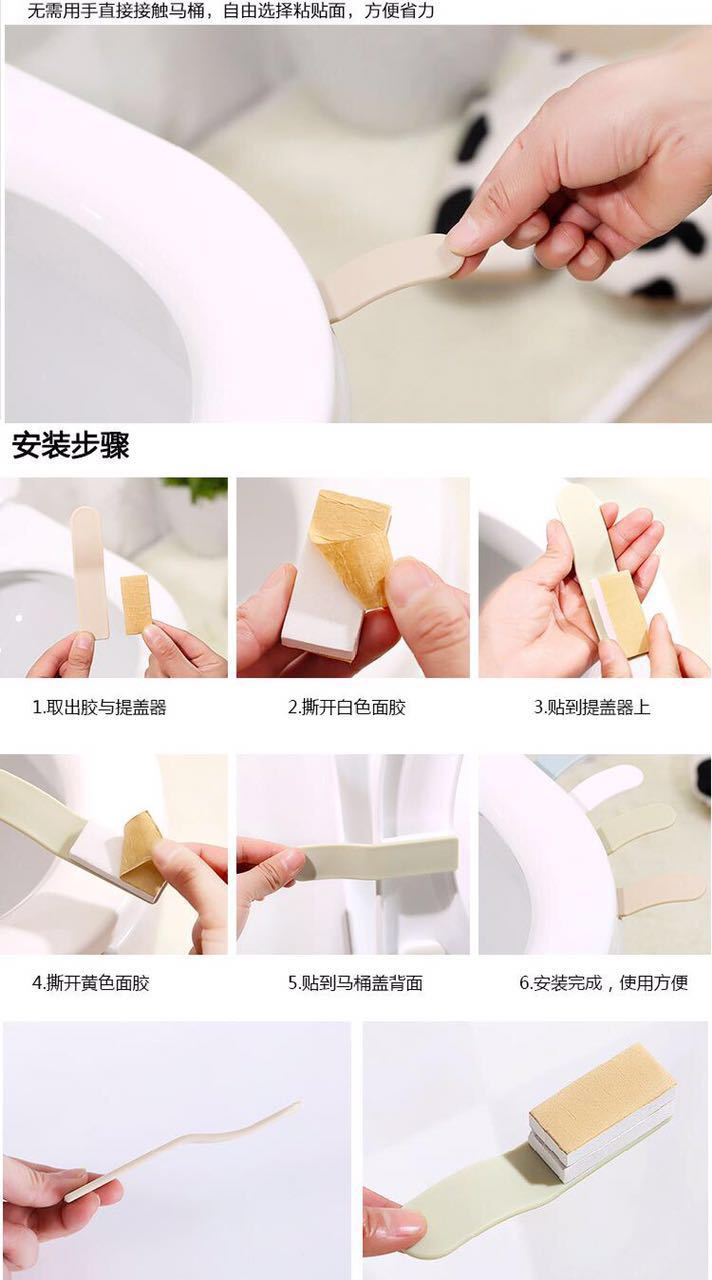 无需用手直接接触马桶，自由选择粘贴面，方便省力

安装步骤

1.取出胶与提盖器

2.撕开白色面胶

3.贴到提盖器上

4.撕开黄色面胶

5.贴到马桶盖背面

6.安装完成，使用方便