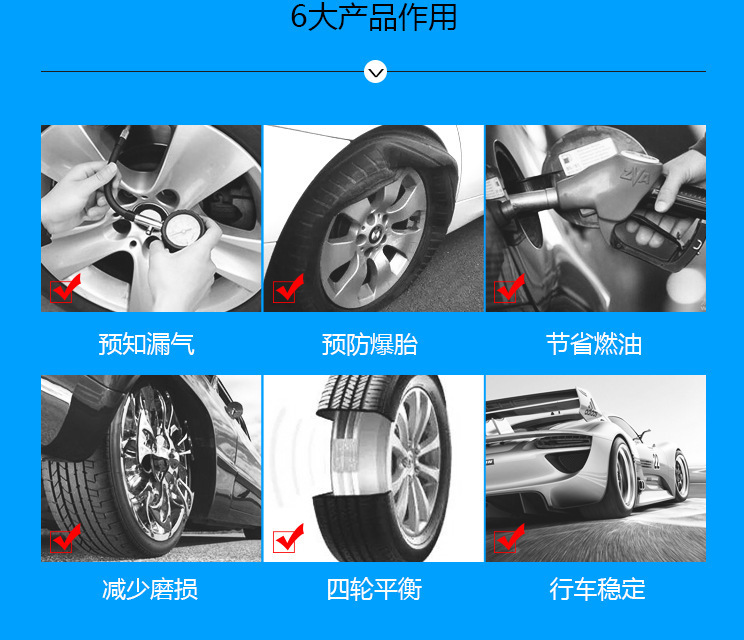 6大产品作用

预知漏气

预防爆胎

节省燃油

减少磨损

四轮平衡

行车稳定